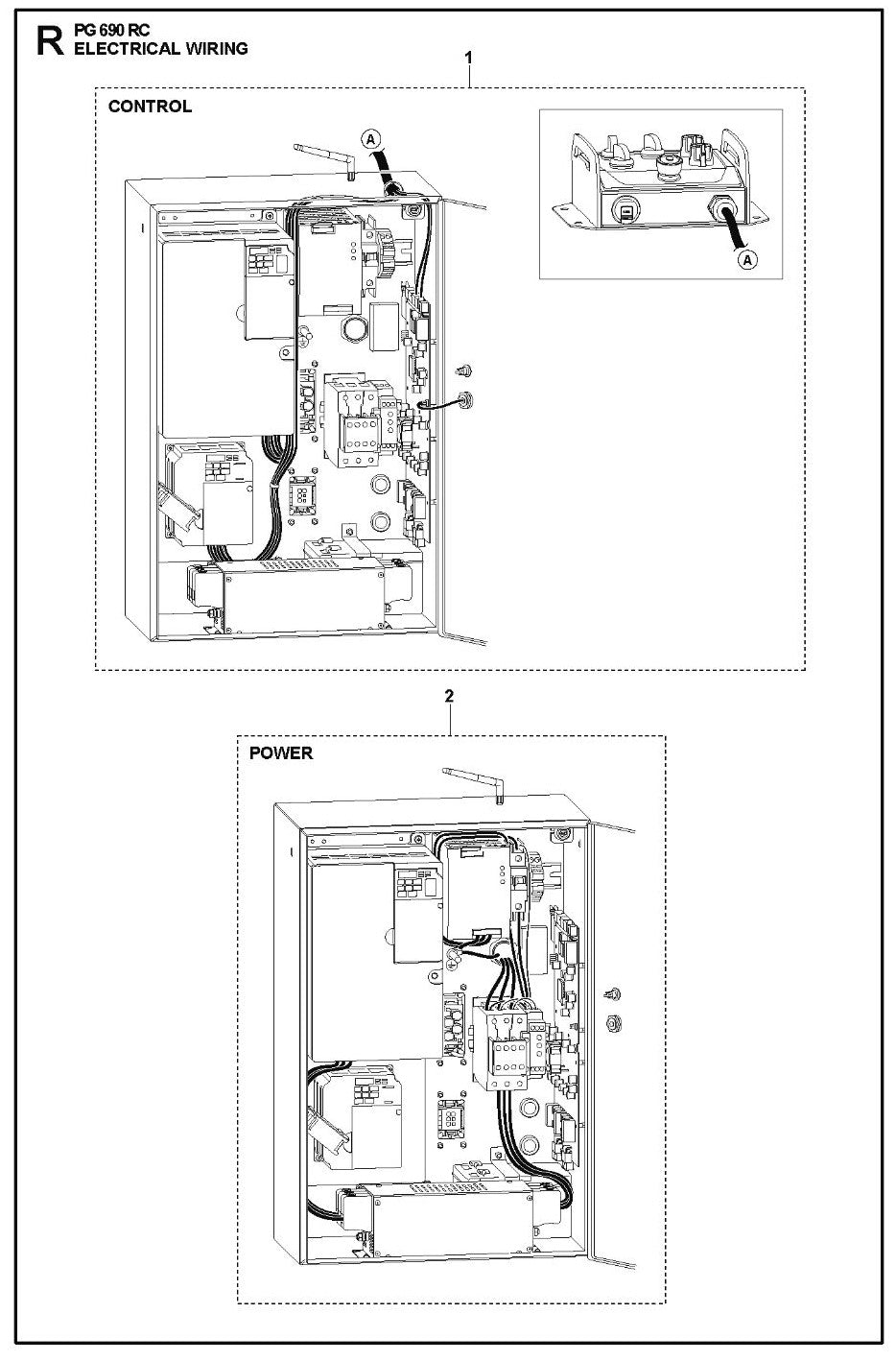 R PG 690 RC
ELECTRICAL WIRING

1

CONTROL

A

A

2

POWER