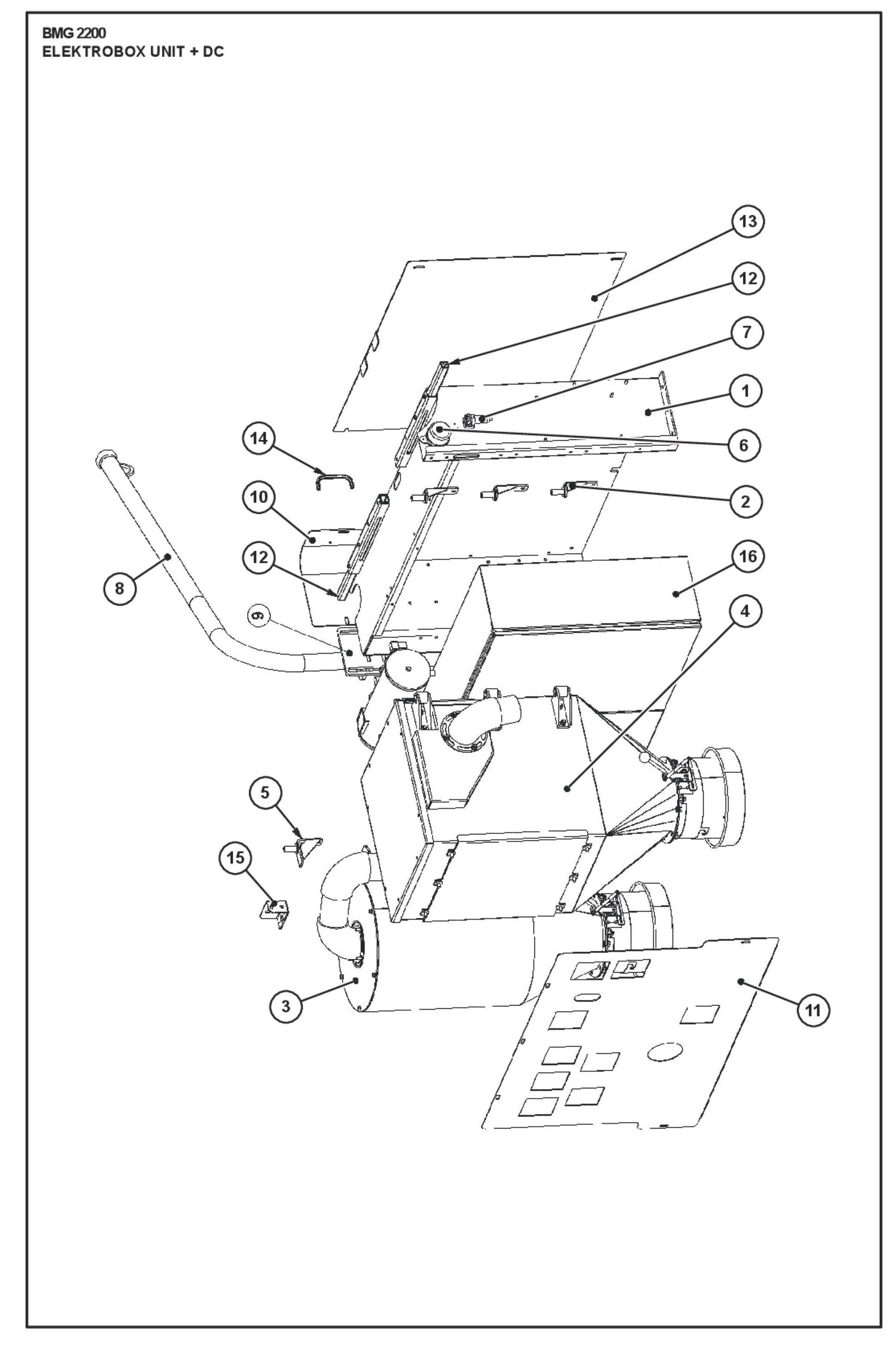 BMG 2200
ELEKTROBOX UNIT + DC

13
12
7
1
6
14
2
10
12
16
8
9
4
5
15
3
11