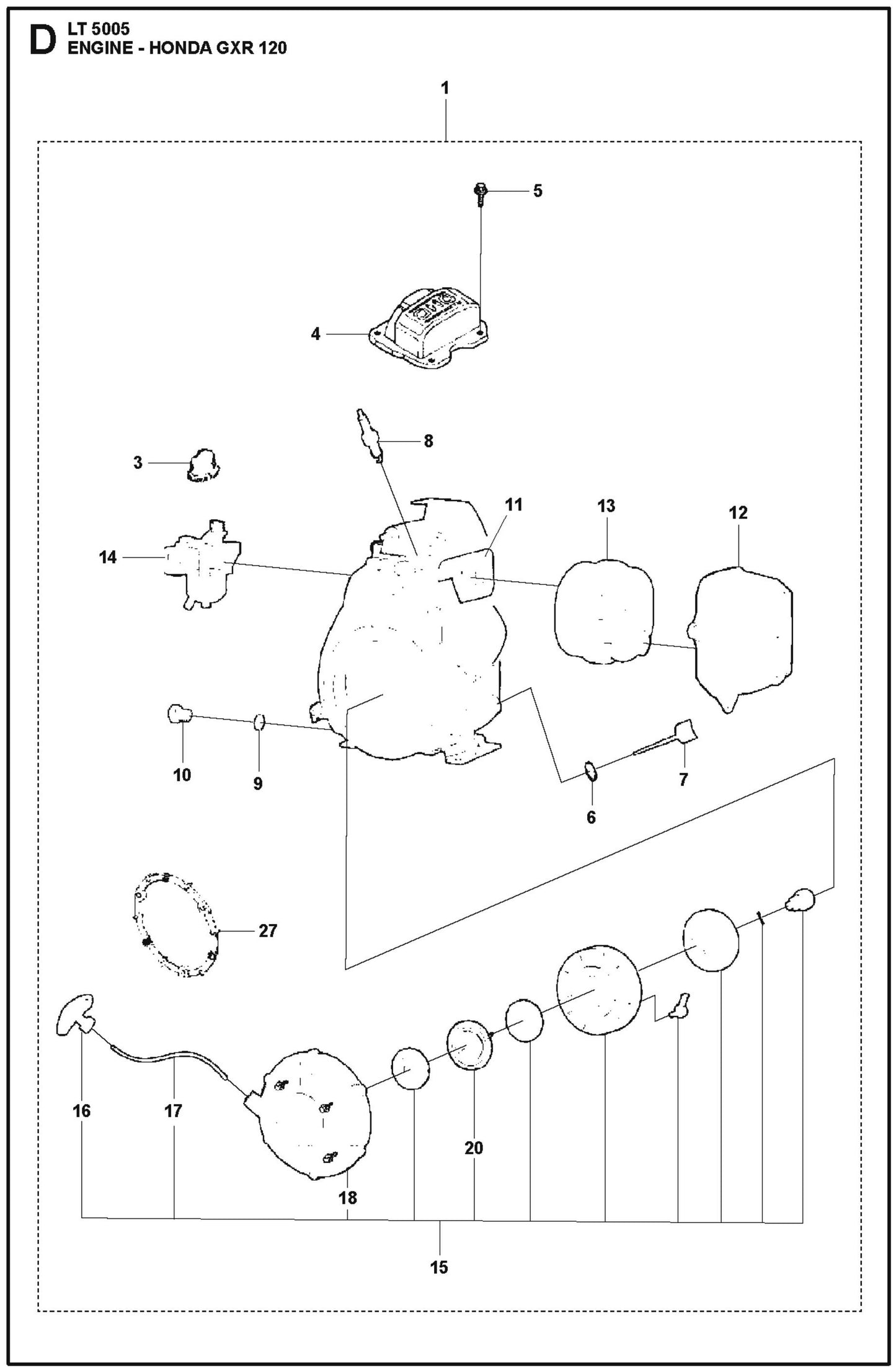 D LT 5005
ENGINE - HONDA GXR 120

1

5

4

8

3

11

13

12

14

10

9

7

6

27

16

17

20

18

15