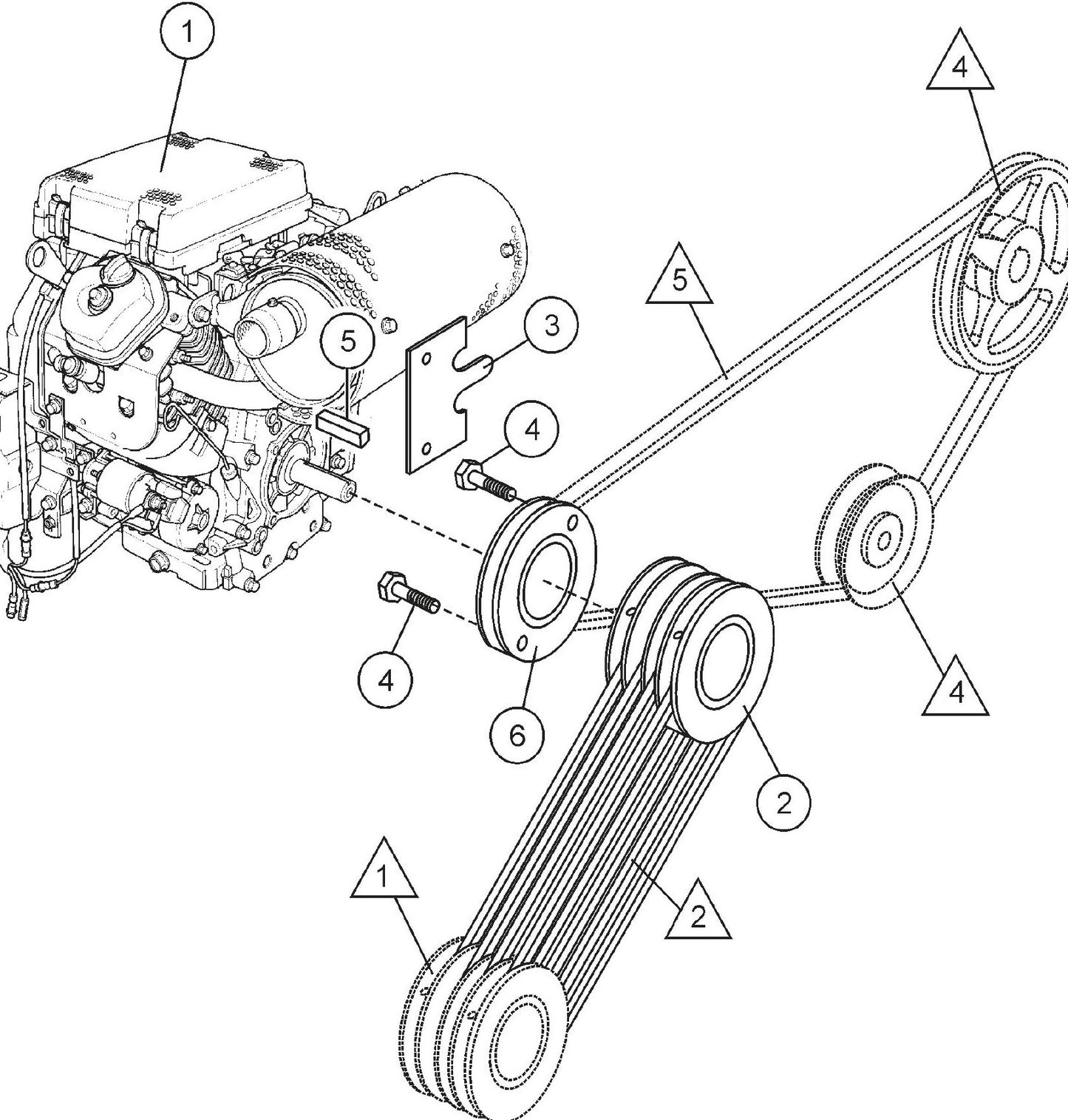 1
4
5
5
3
4
4
4
6
2
1
2