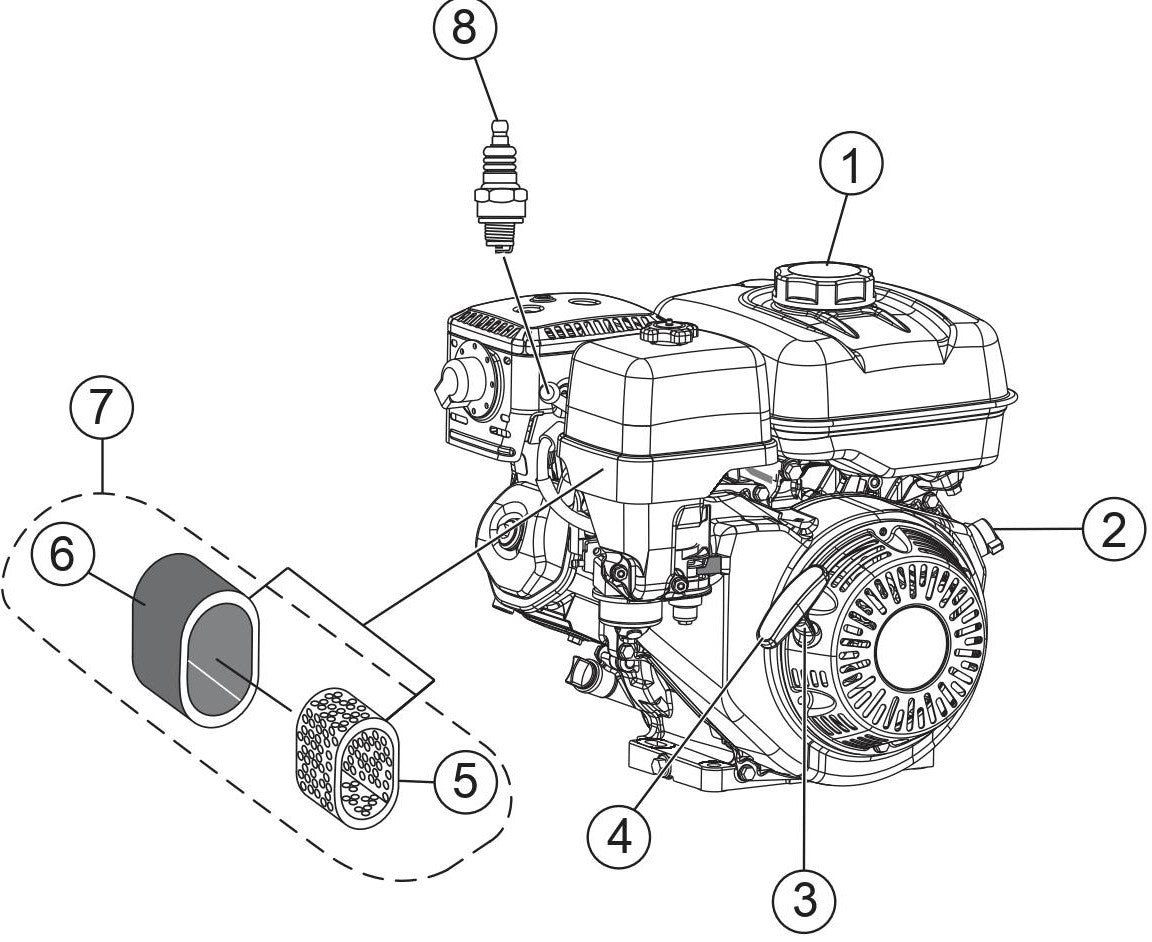 8
1
7
6
2
5
4
3