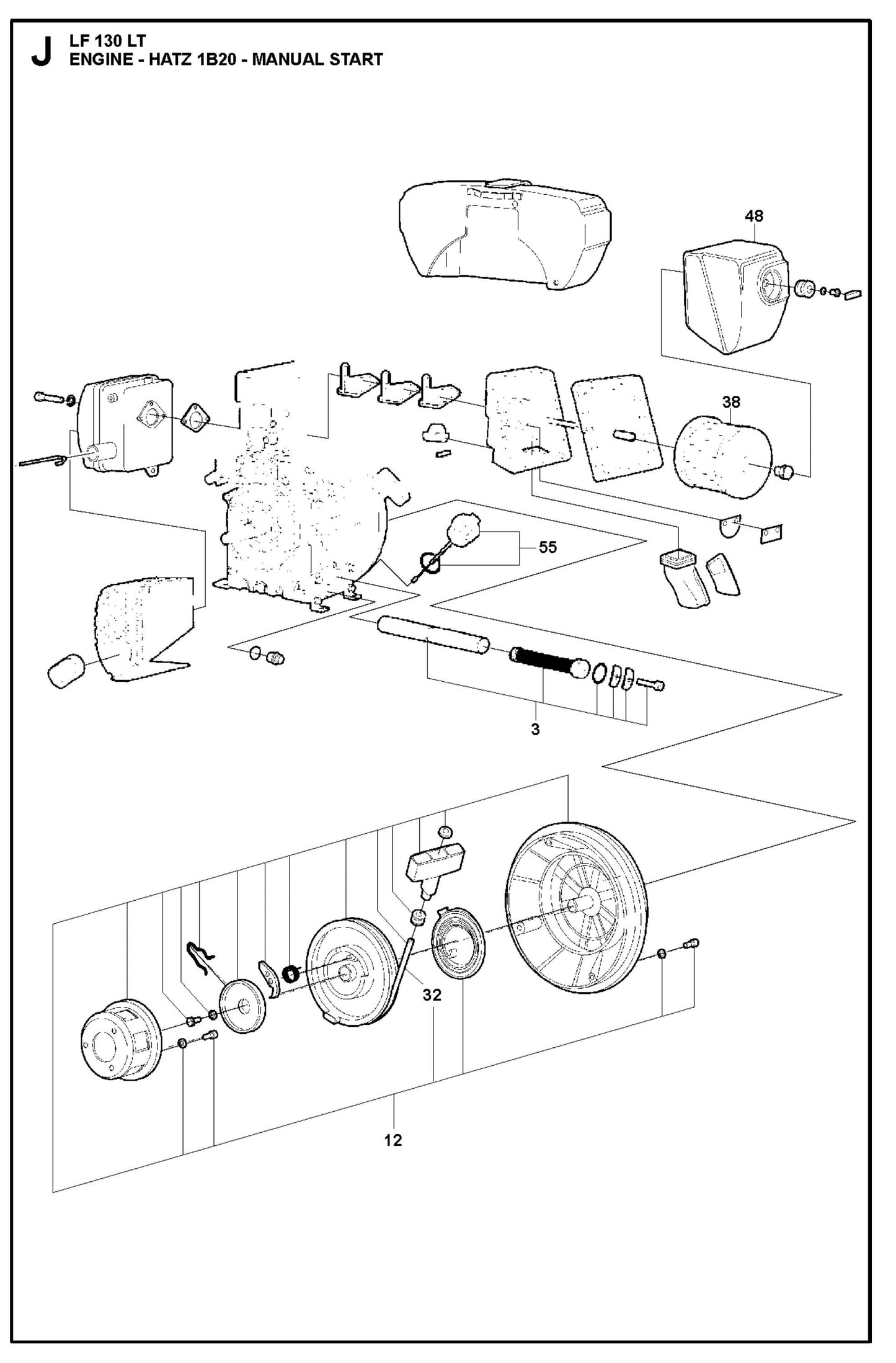 J LF 130 LT
ENGINE - HATZ 1B20 - MANUAL START

48

38

55

3

32

12