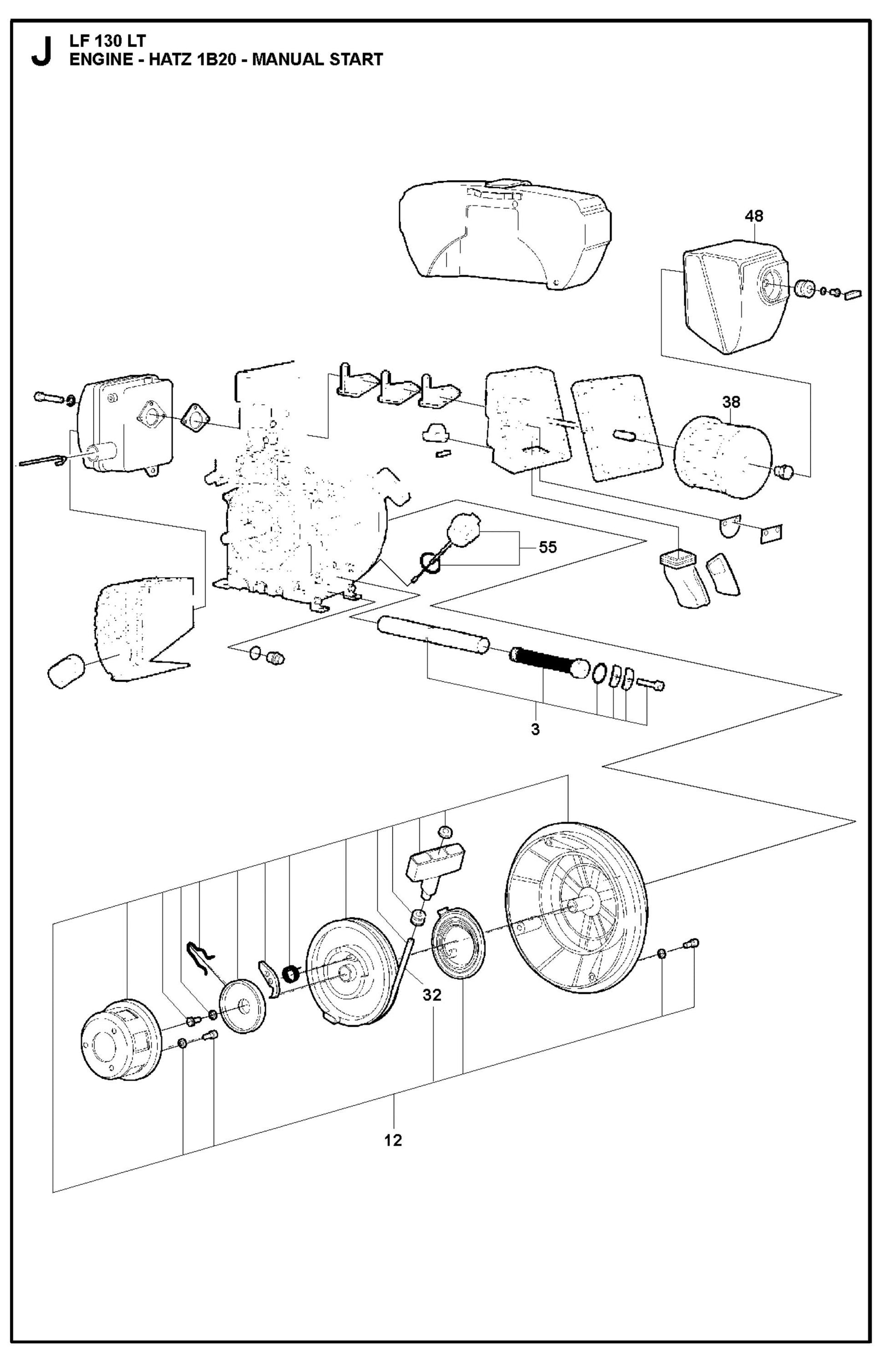 J
LF 130 LT
ENGINE - HATZ 1B20 - MANUAL START

48

38

55

3

32

12