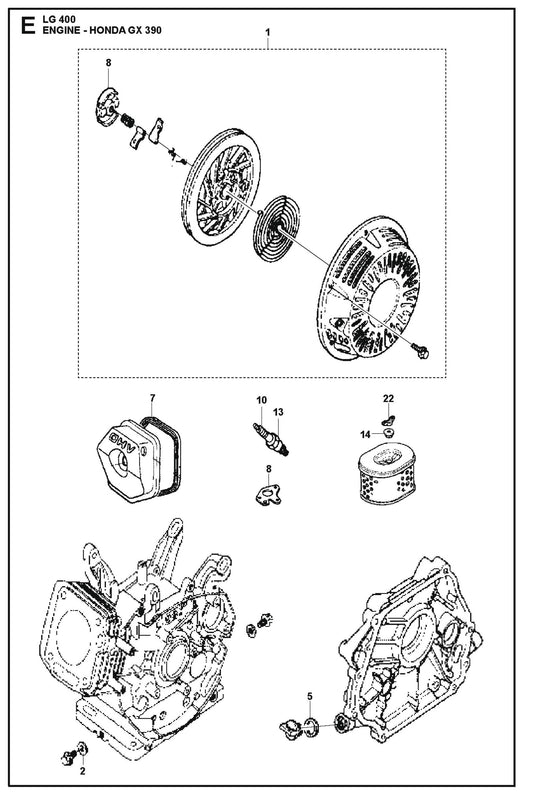 E LG 400
ENGINE - HONDA GX 390

1
8
7
OHV
10
13
8
22
14
5
2