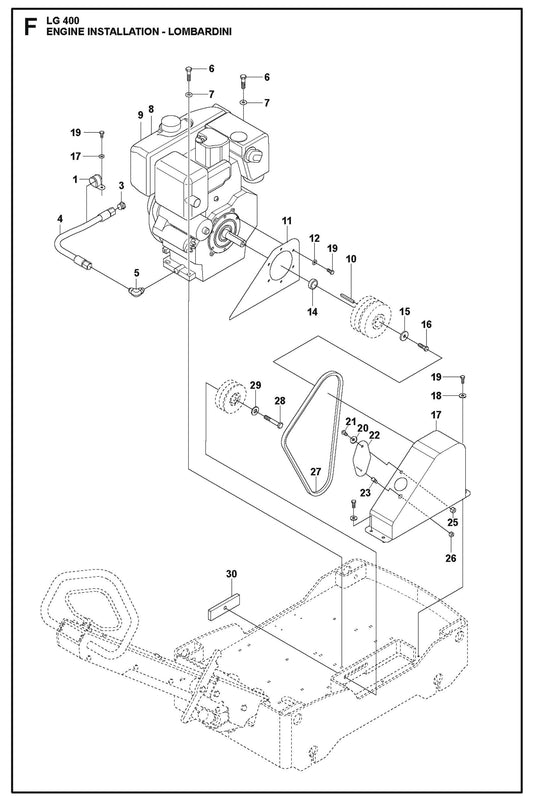 F LG 400
ENGINE INSTALLATION - LOMBARDINI

6
7
6
7
9
8
19
17
1
3
4
5
11
12
19
10
14
15
16
19
18
17
29
28
21
20
22
27
23
25
26
30