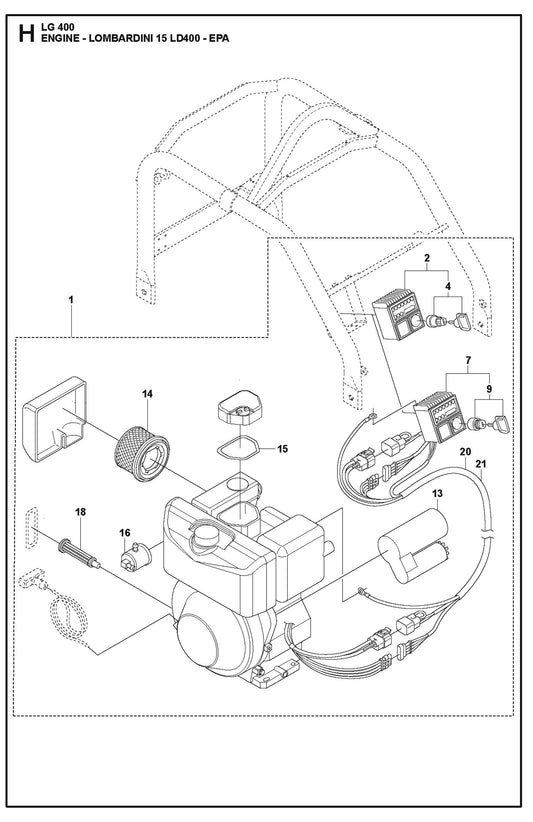 H LG 400
ENGINE - LOMBARDINI 15 LD400 - EPA

1
2
4
7
9
14
15
20
21
13
18
16