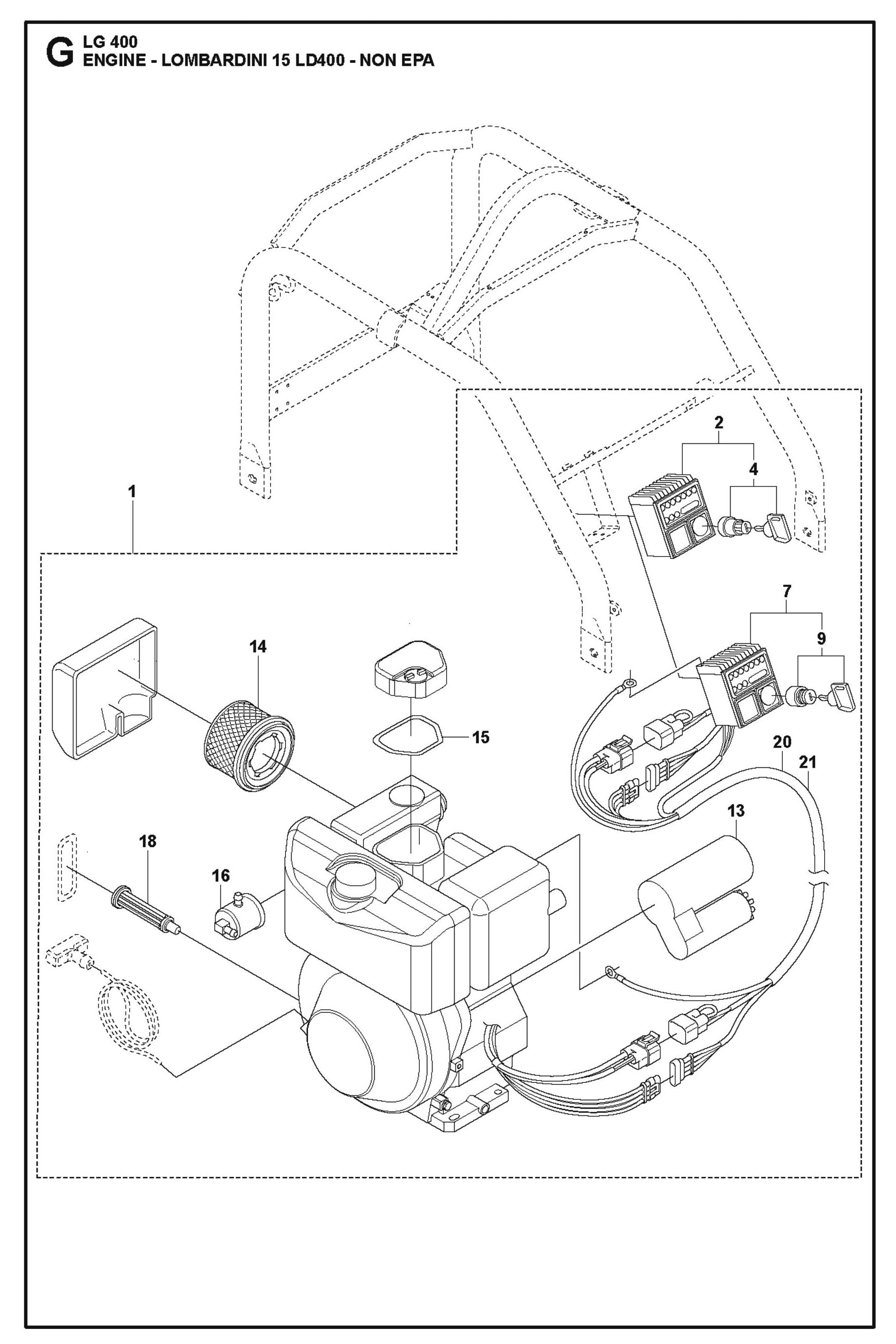 G LG 400
ENGINE - LOMBARDINI 15 LD400 - NON EPA

2
4
1
7
9
14
15
20
21
13
18
16