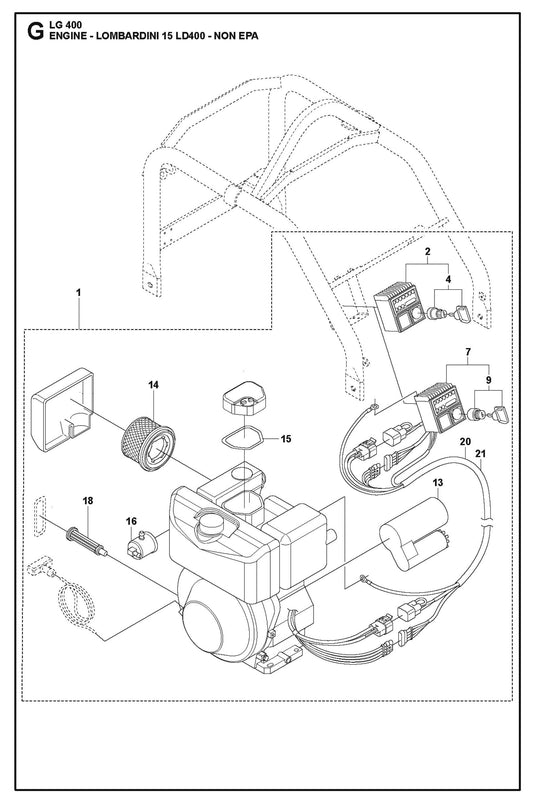 G LG 400
ENGINE - LOMBARDINI 15 LD400 - NON EPA

1
2
4
7
9
14
15
20
21
13
18
16