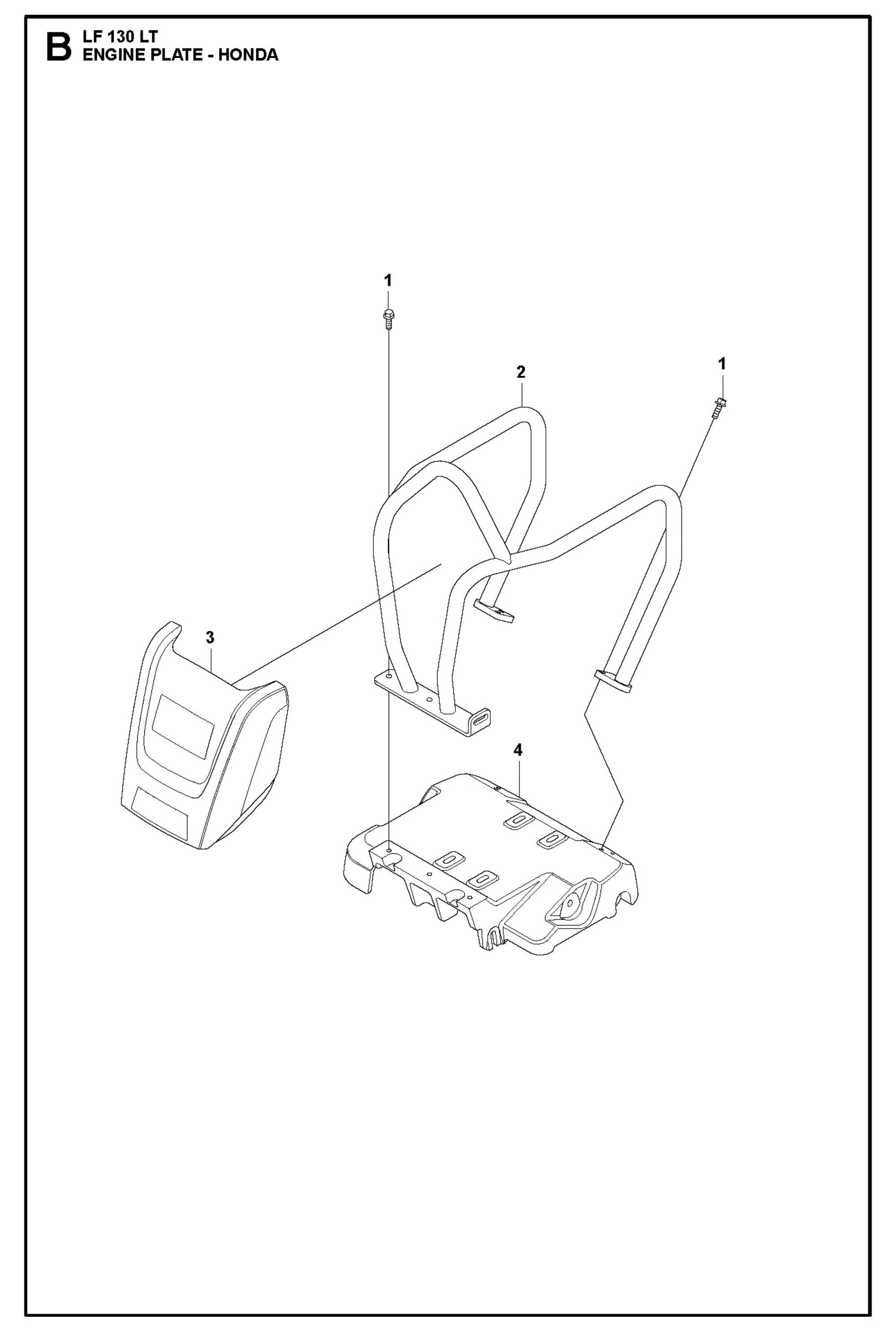 B LF 130 LT
ENGINE PLATE - HONDA

1
2
1
3
4