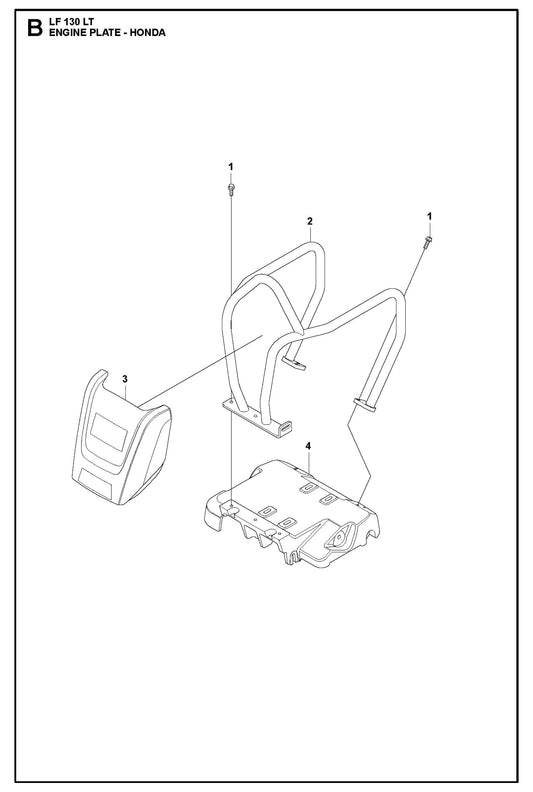 B LF 130 LT
ENGINE PLATE - HONDA

1
2
1
3
4