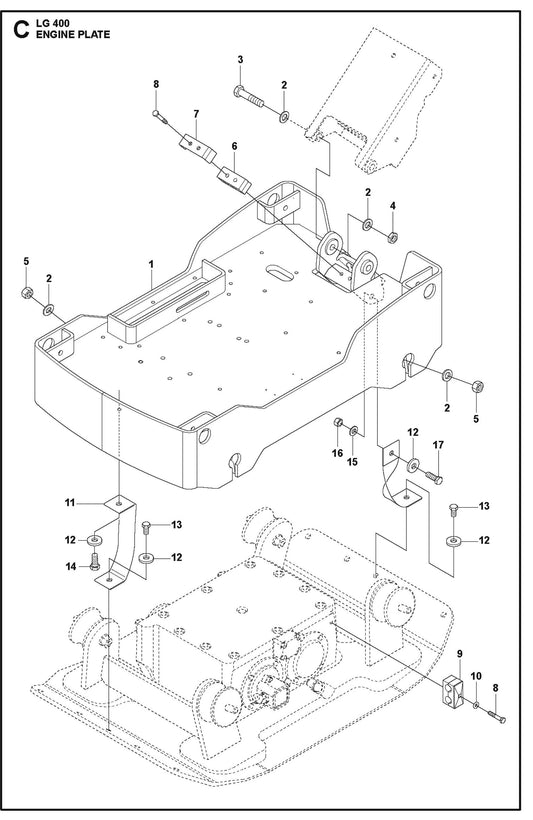 C LG 400
ENGINE PLATE

3
8
2
7
6
2
4
5
2
1
2
5
16
15
12
17
11
13
12
13
12
12
14
9
10
8