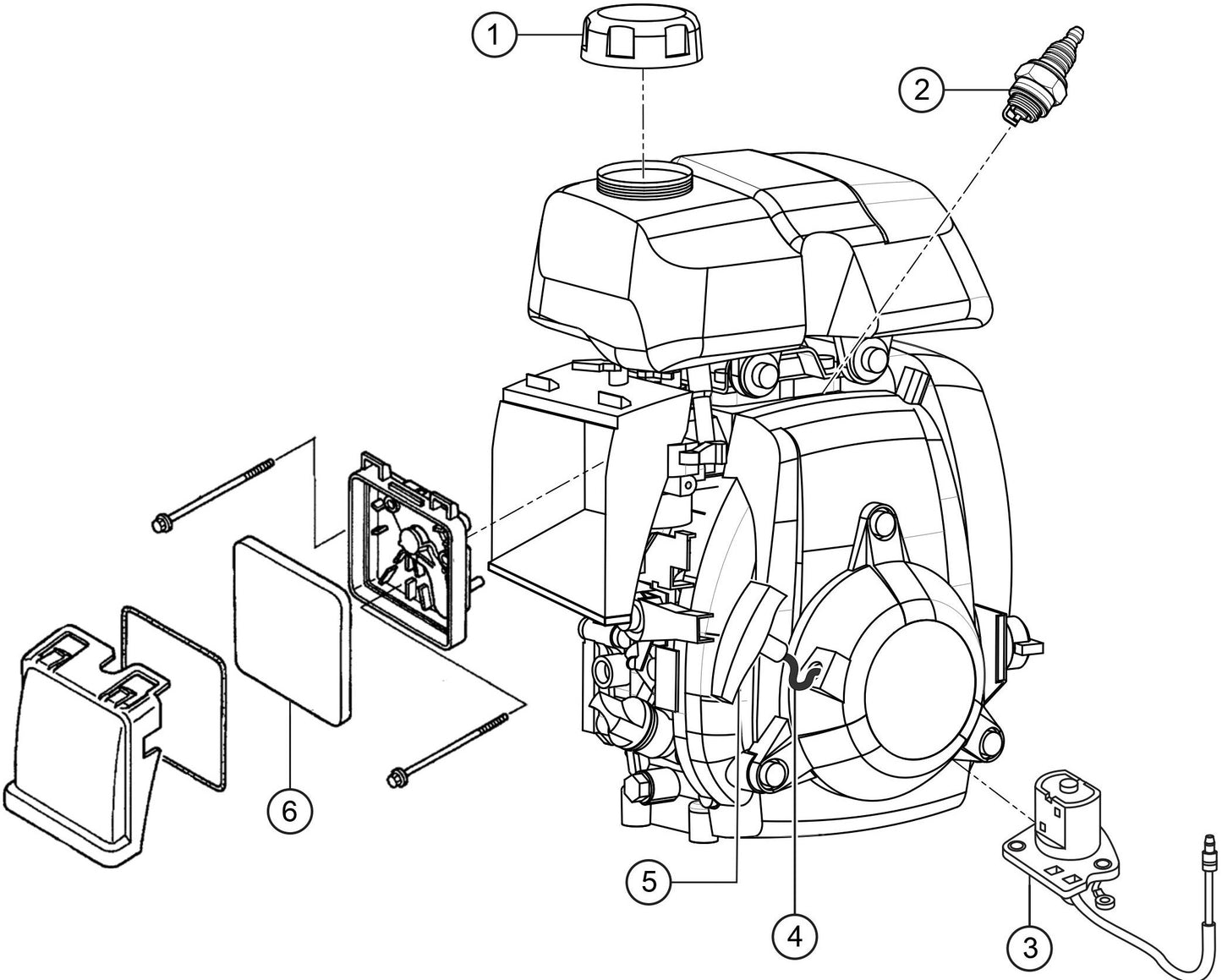 1
2
6
5
4
3