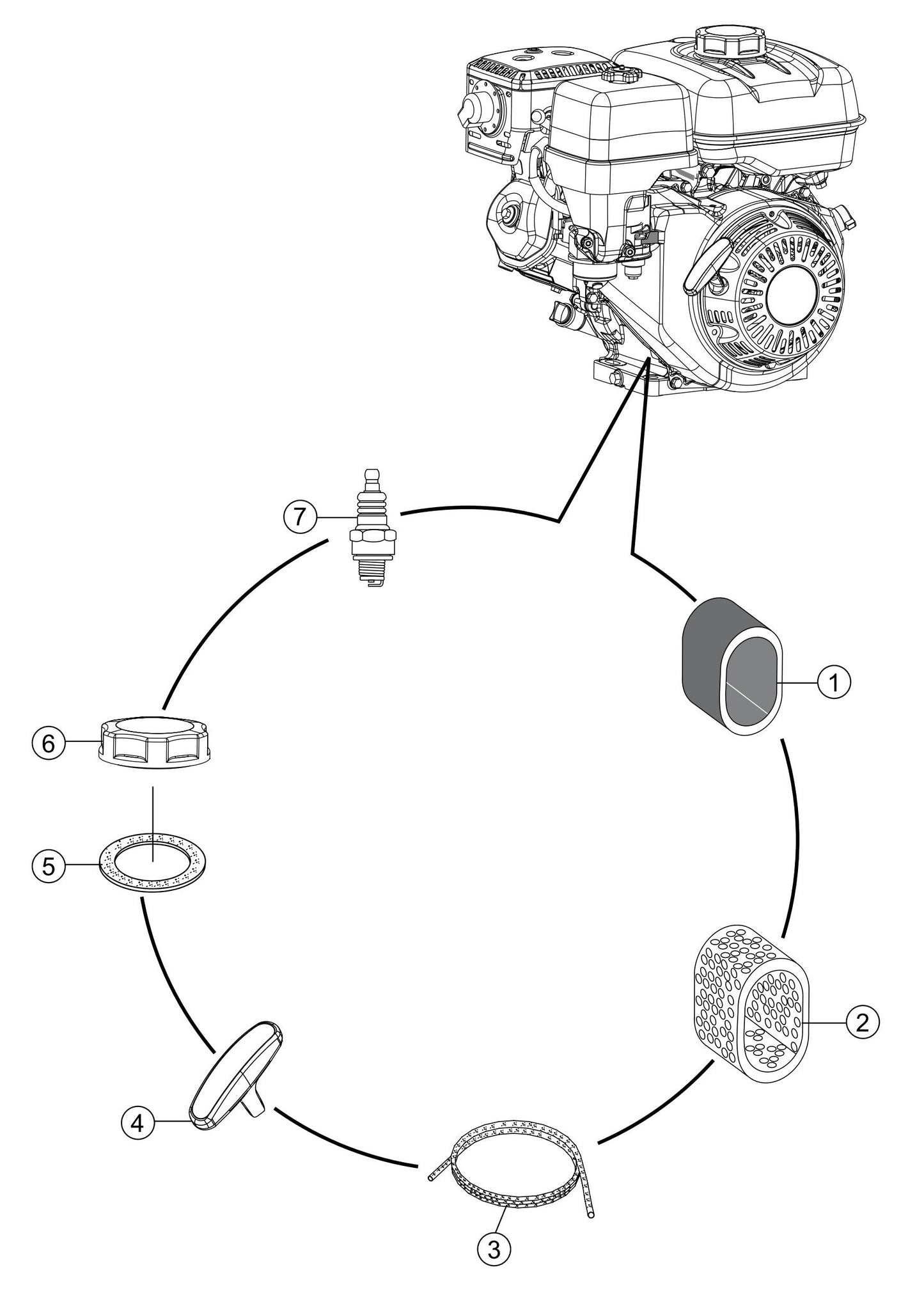 7

1

6

5

2

4

3