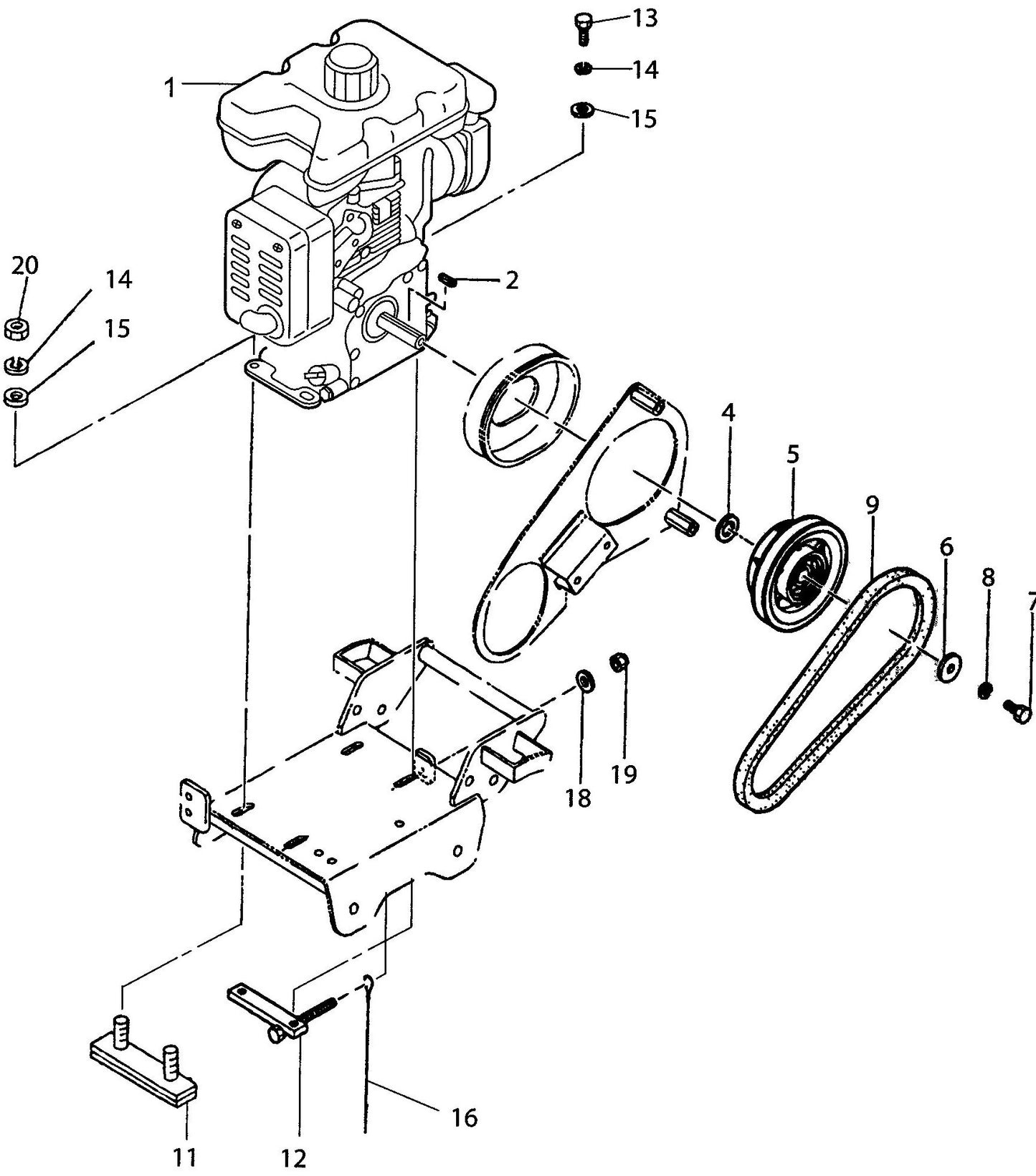 13
14
15
1
20
14
15
2
4
5
9
6
8
7
18
19
16
11
12