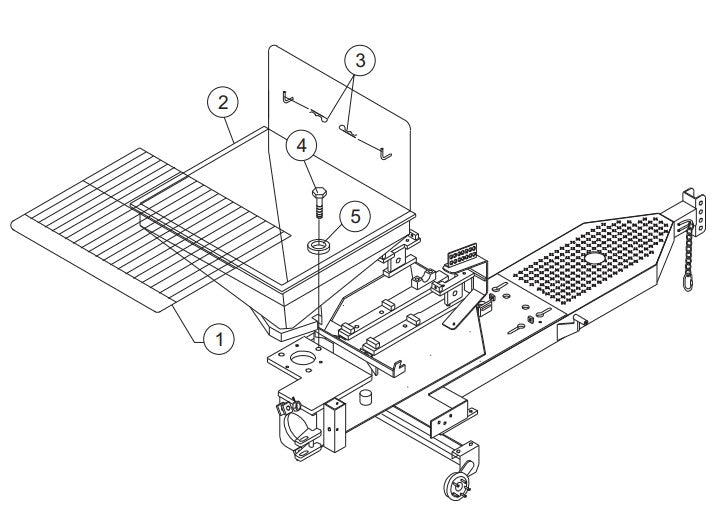 3
2
4
5
1