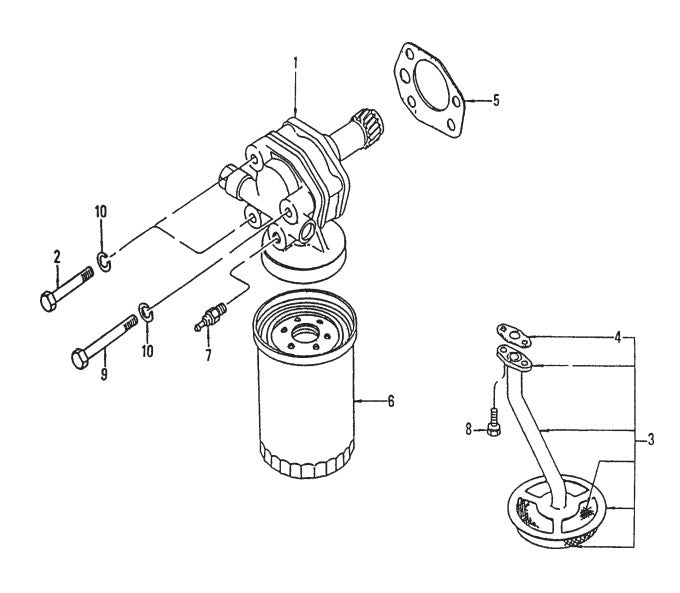 1
5
10
2
10
9
7
6
4
8
3