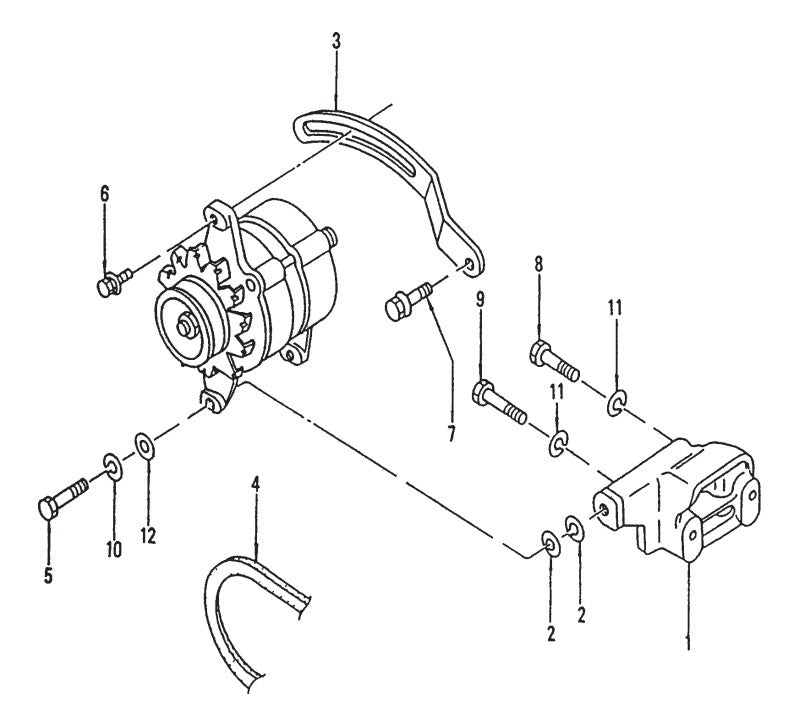 3
6
8
9
11
11
7
4
5
10
12
2
2
1