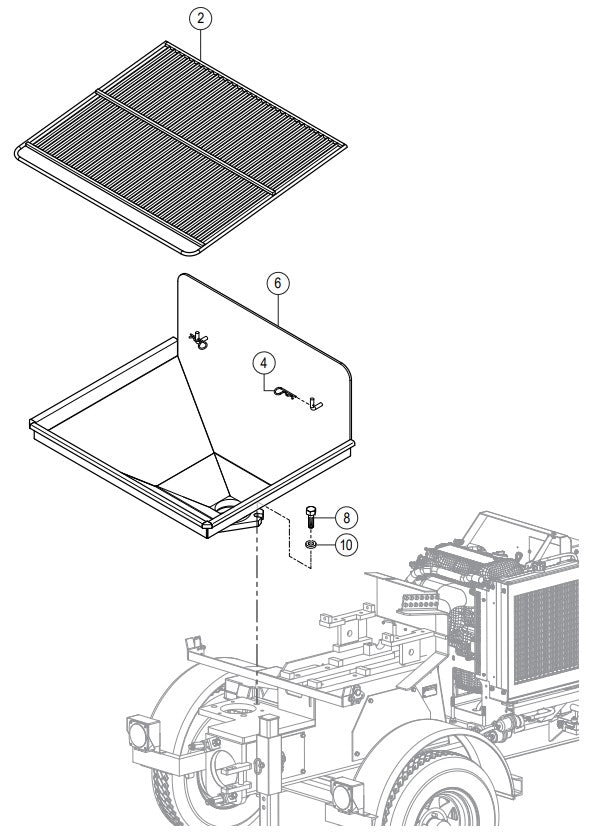 2

6

4

8

10