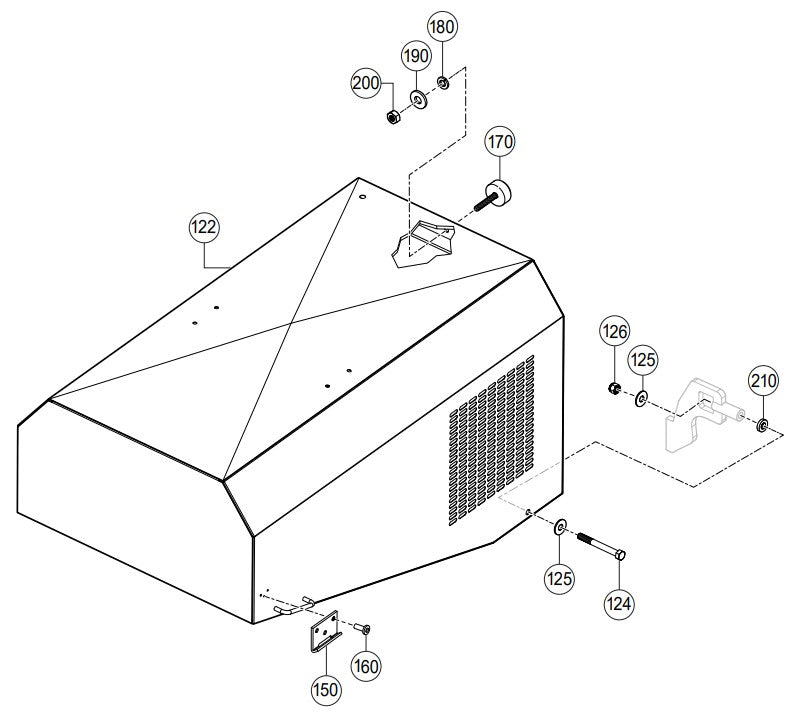 180
190
200
170
122
126
125
210
125
124
160
150