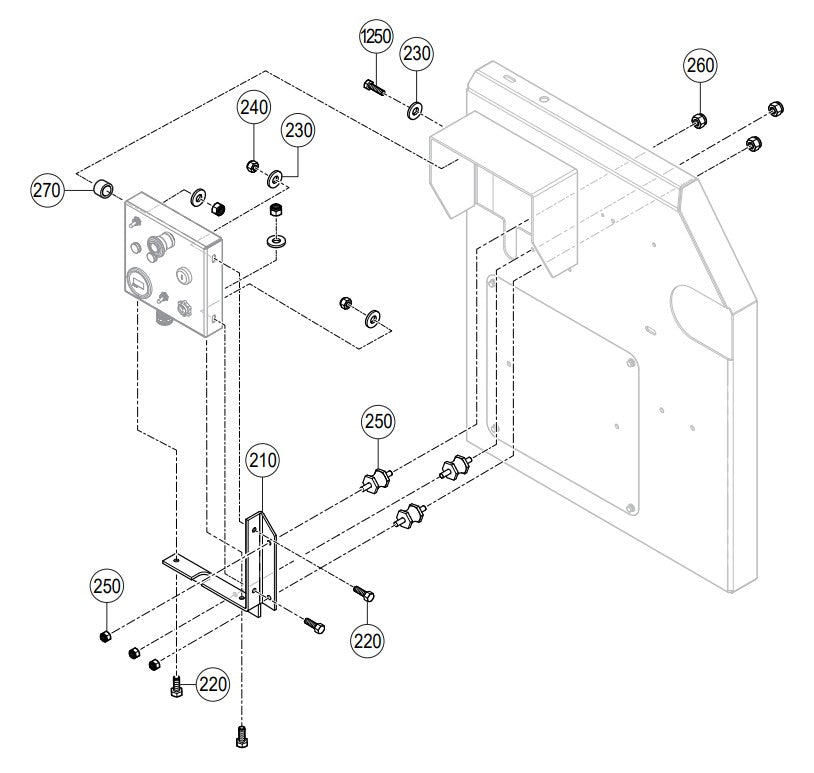 1250
230
260
240
230
270
250
210
250
220
220