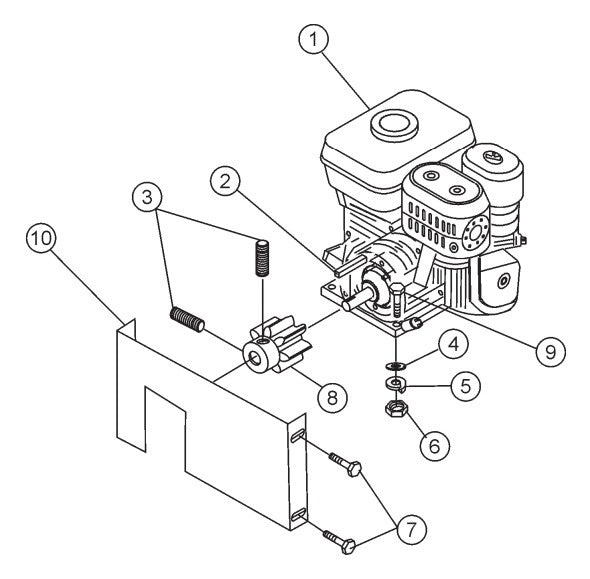 1
2
3
10
9
4
5
8
6
7