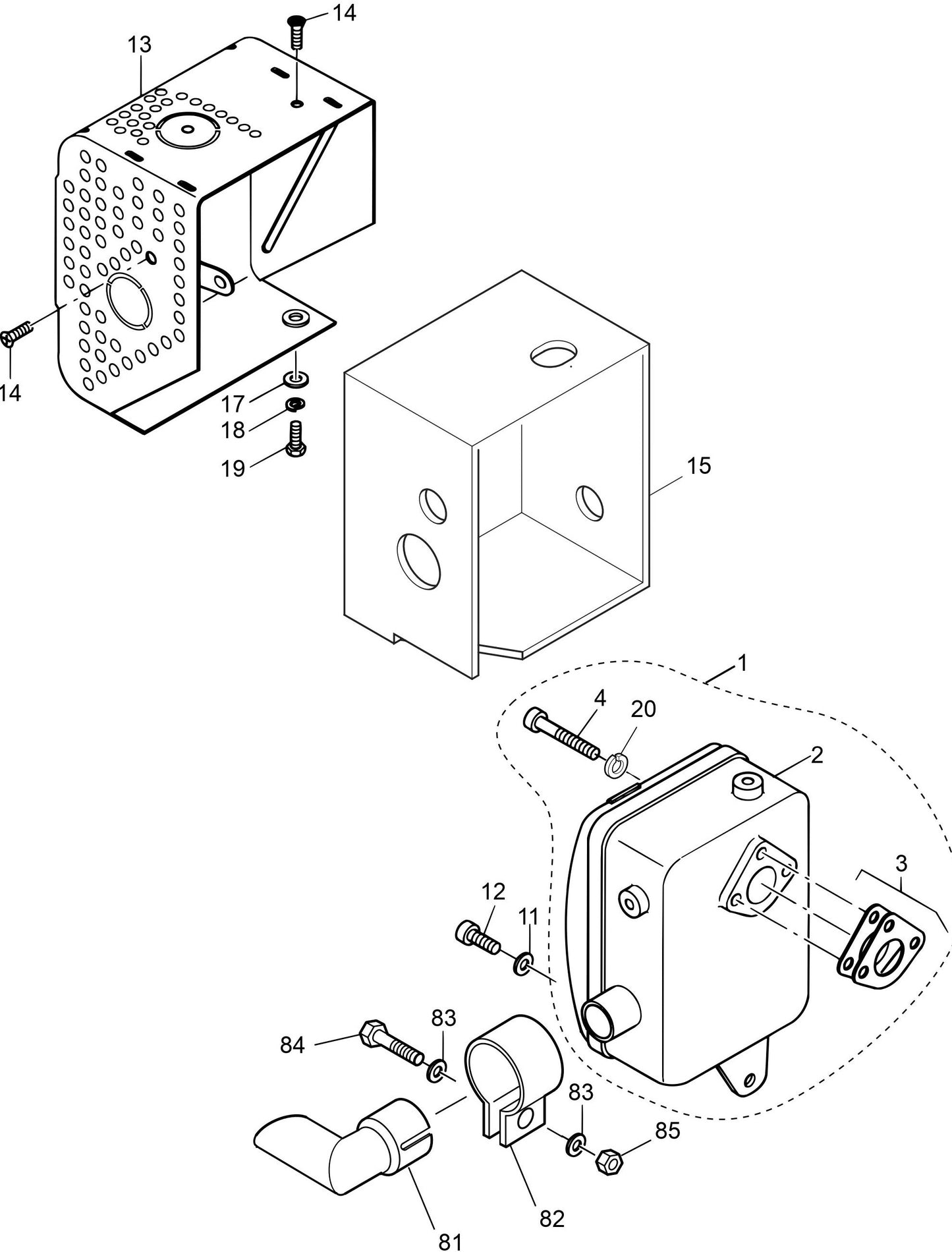 14
13
14
17
18
19
15
1
4
20
2
3
12
11
83
84
83
85
82
81