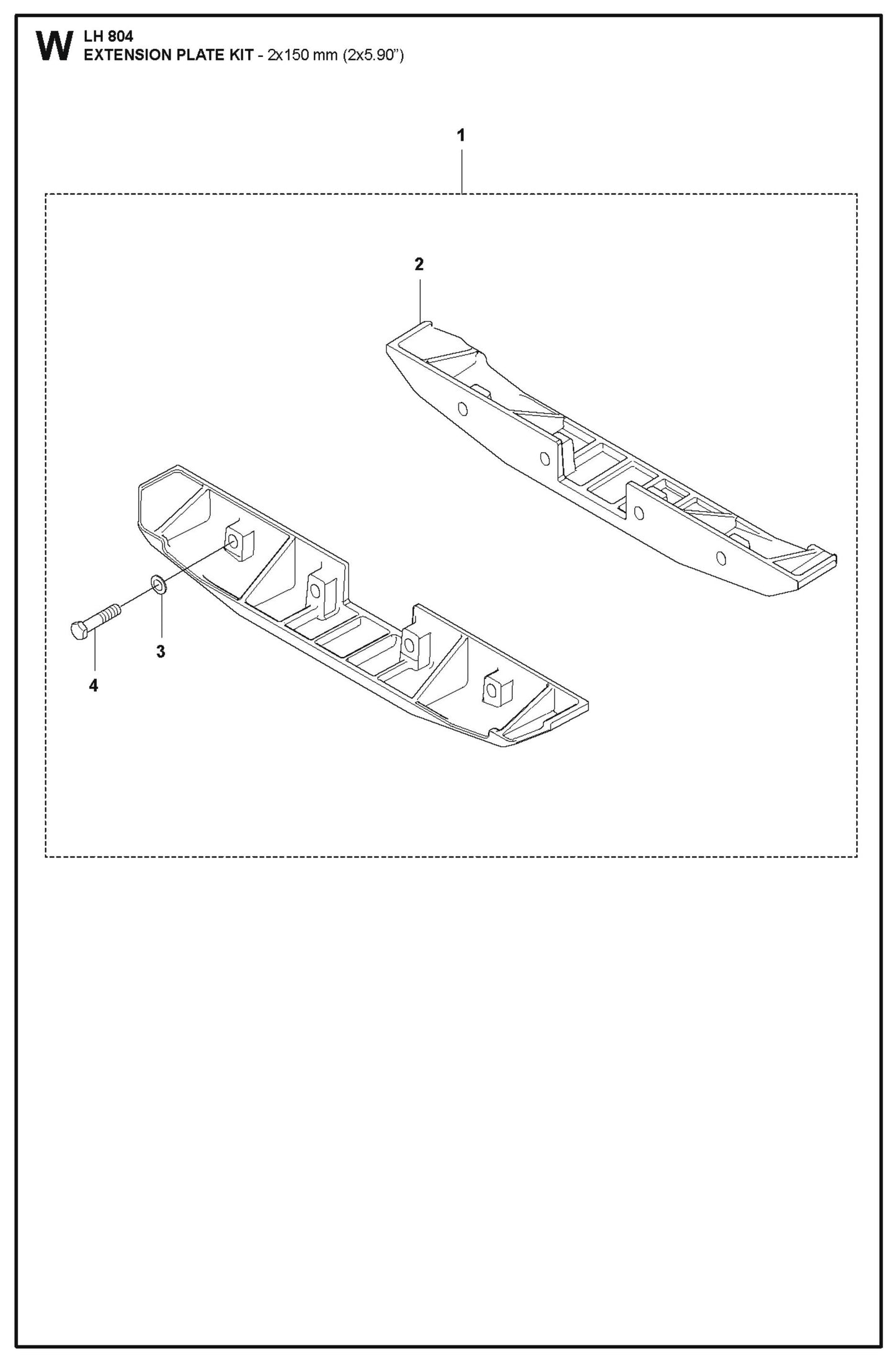 W LH 804
EXTENSION PLATE KIT - 2x150 mm (2x5.90")

1

2

3

4