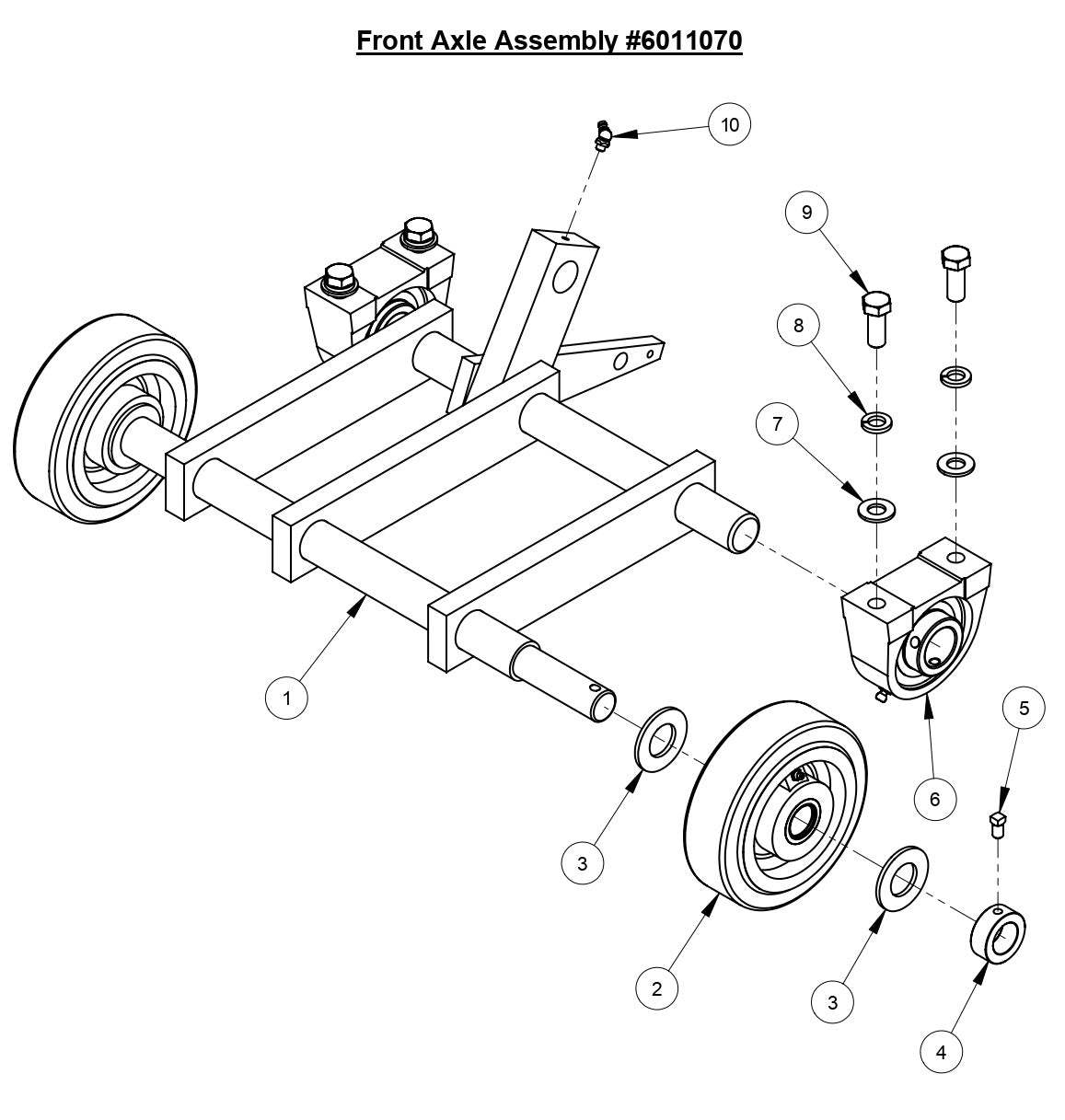 Front Axle Assembly #6011070

10

9

8

7

1

6

5

3

2

3

4