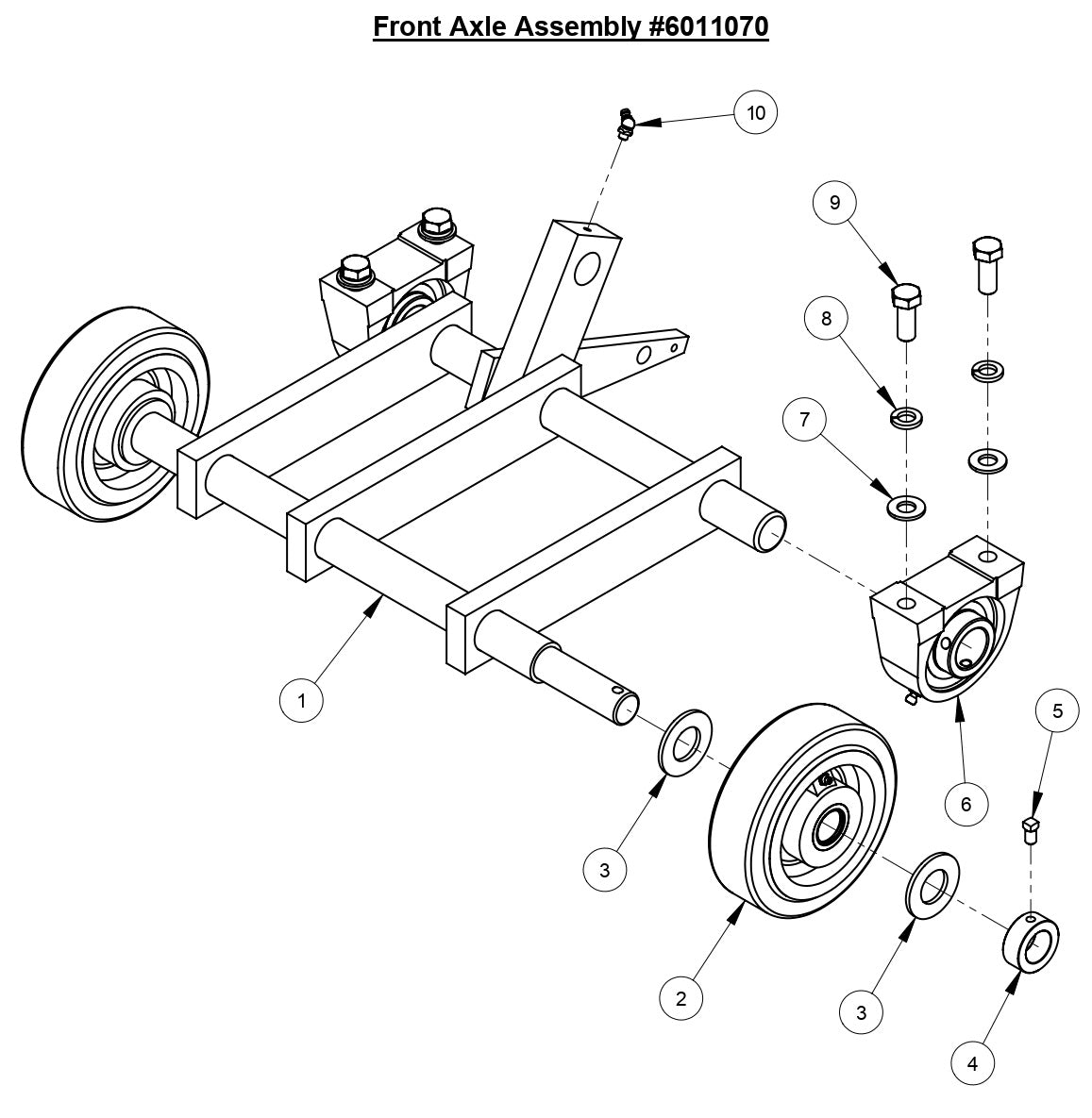 Front Axle Assembly #6011070

10

9

8

7

1

6

5

3

2

3

4