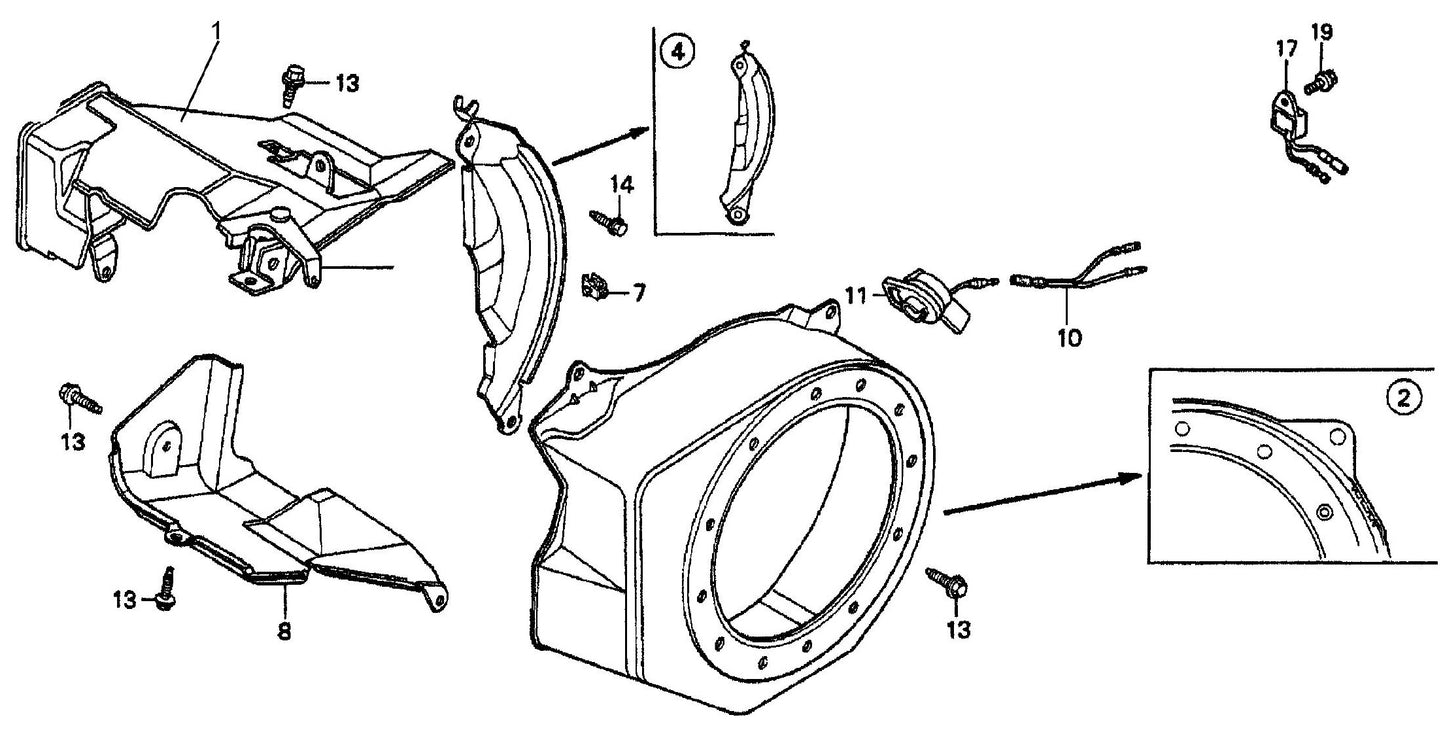 1
13
4
14
7
17
19
11
10
13
2
13
8
13