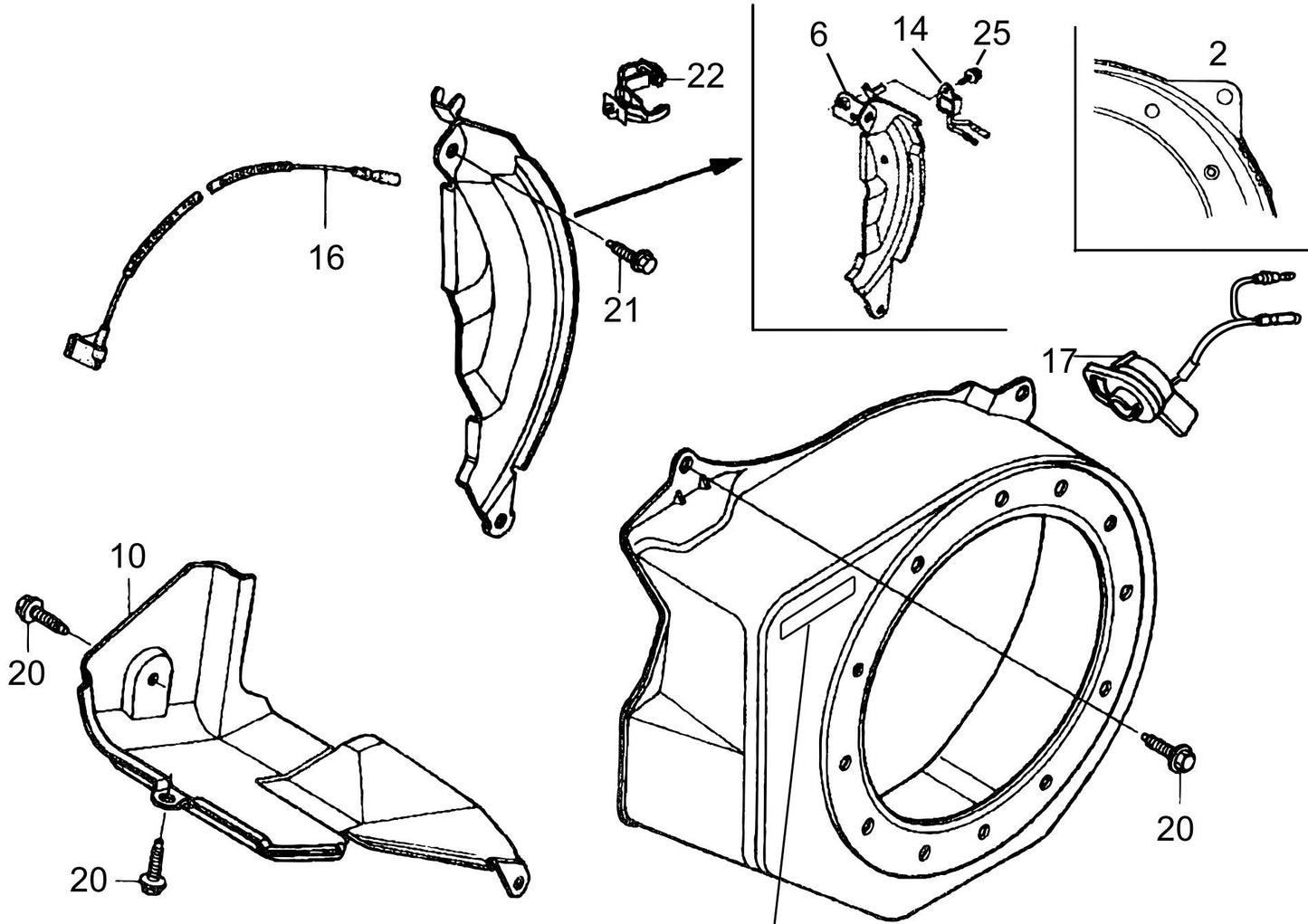 6
14
25
2
22
16
21
17
10
20
20
20