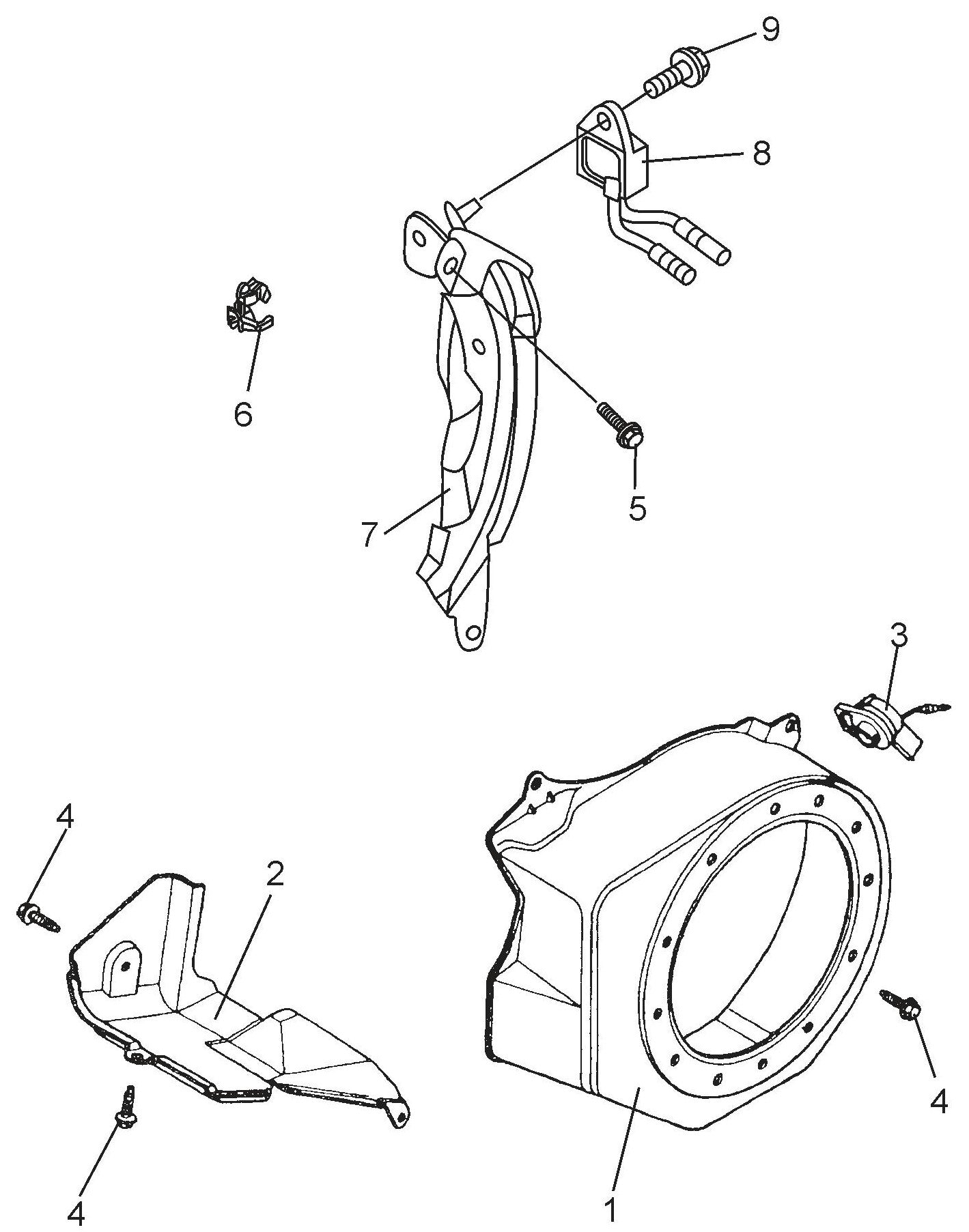 9
8
6
5
7
3
4
2
4
4
1