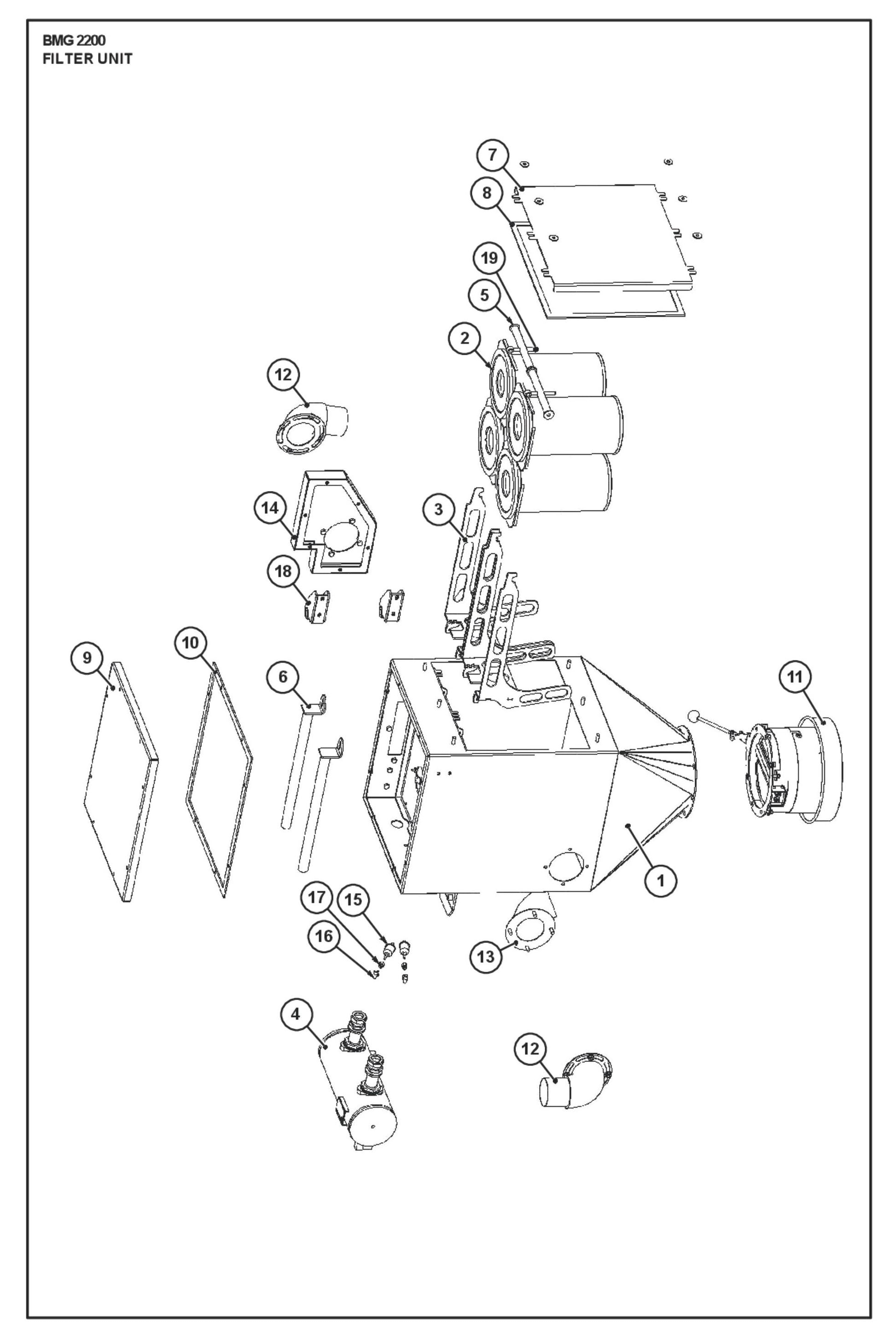 BMG 2200
FILTER UNIT

7
8
19
5
2
12
14
3
18
9
10
6
11
1
17
15
16
13
4
12