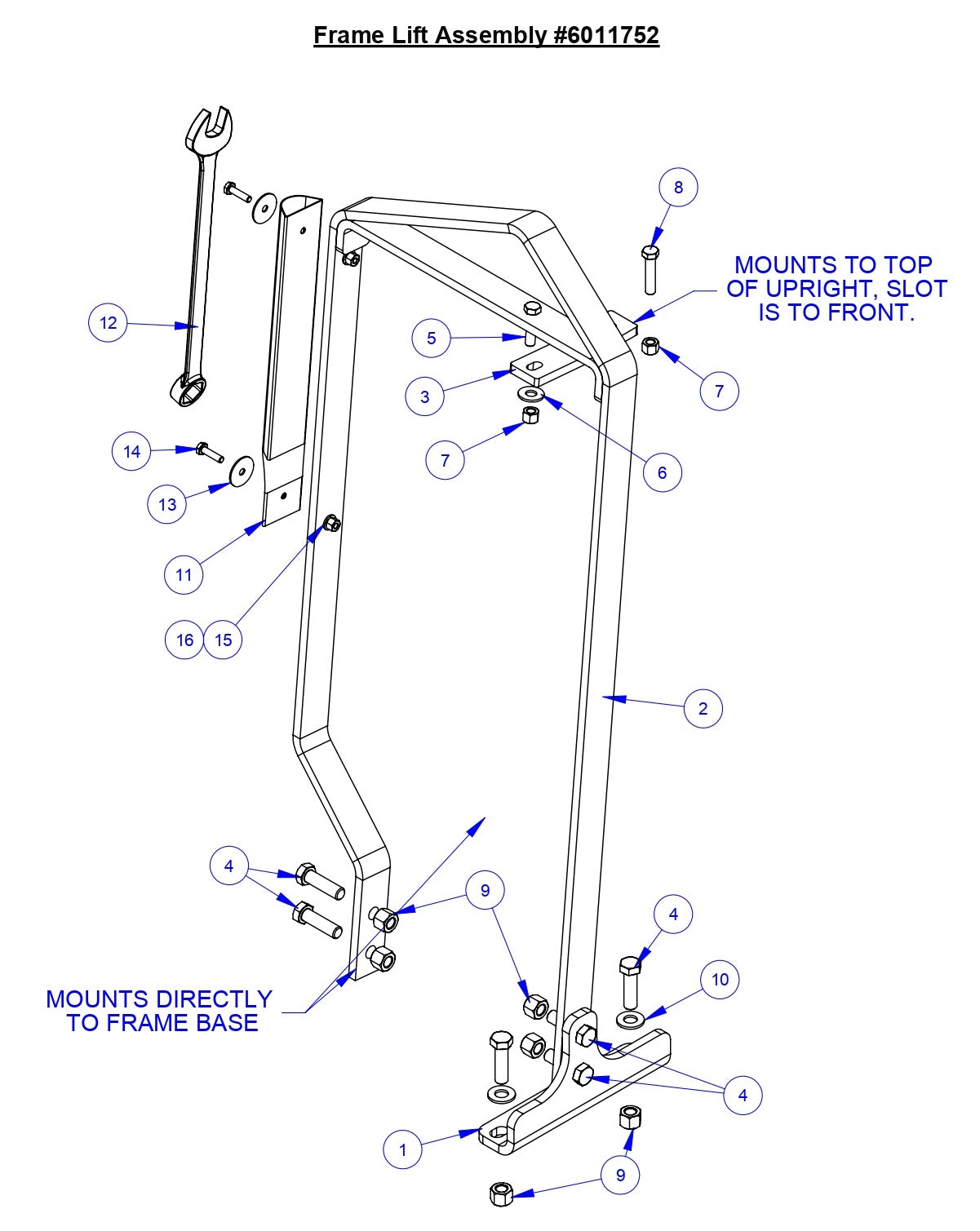 Frame Lift Assembly #6011752

8

MOUNTS TO TOP OF UPRIGHT, SLOT IS TO FRONT.

12

5

3

7

7

6

14

13

11

16 15

2

4

9

4

10

MOUNTS DIRECTLY TO FRAME BASE

4

1

9