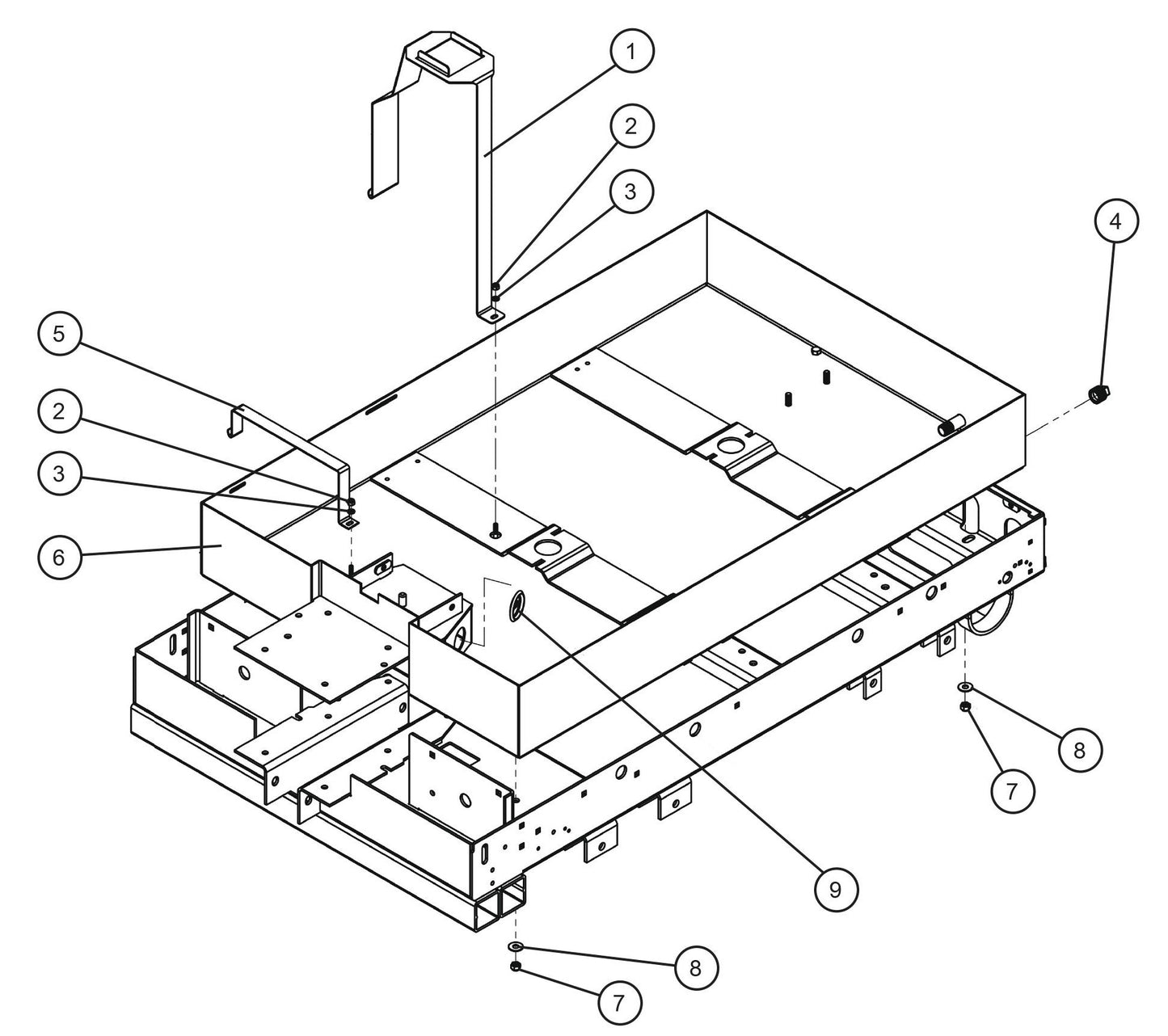 1
2
3
4
5
2
3
6
8
7
9
8
7