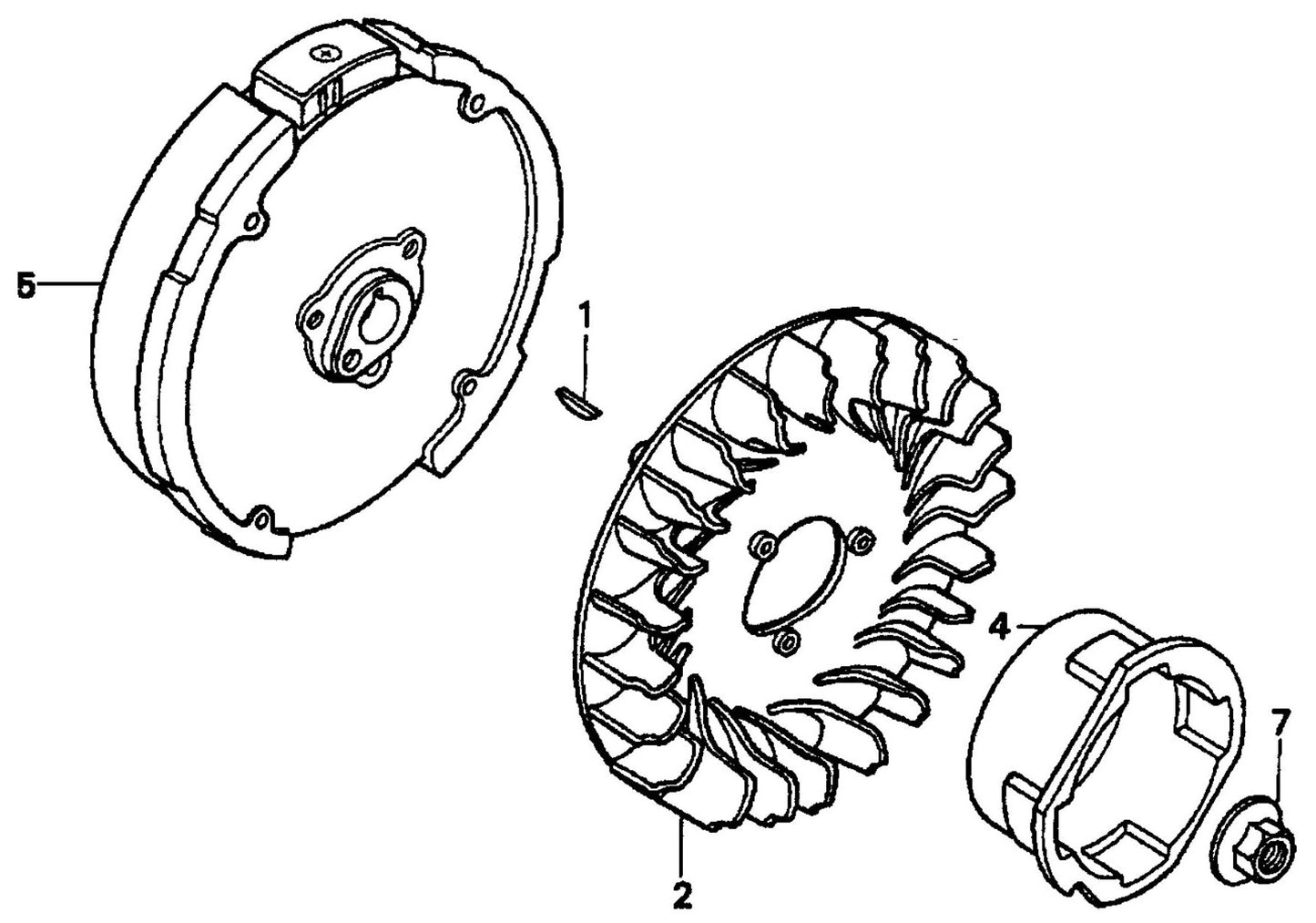 5
1
4
7
2