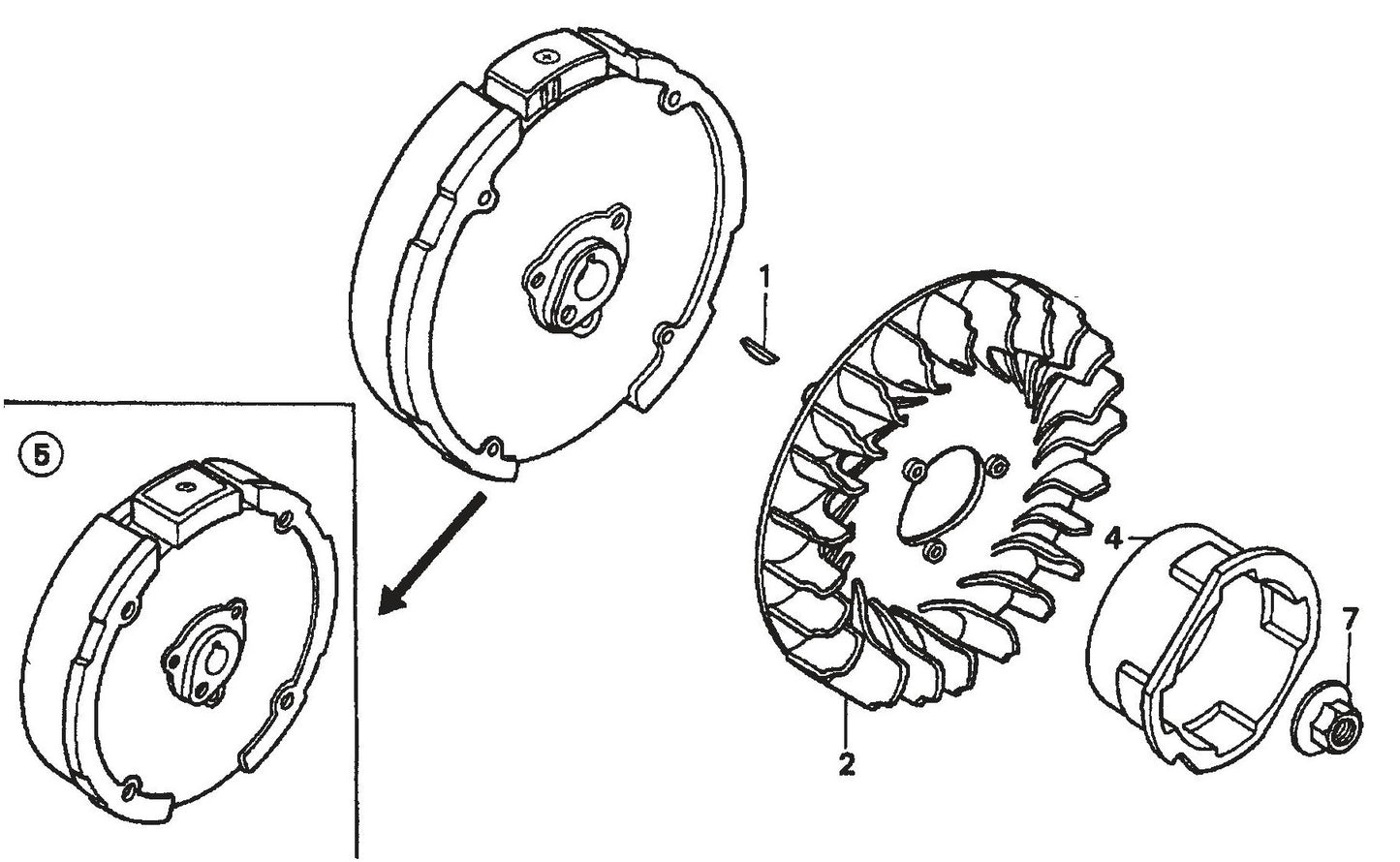 1
Б
4
7
2