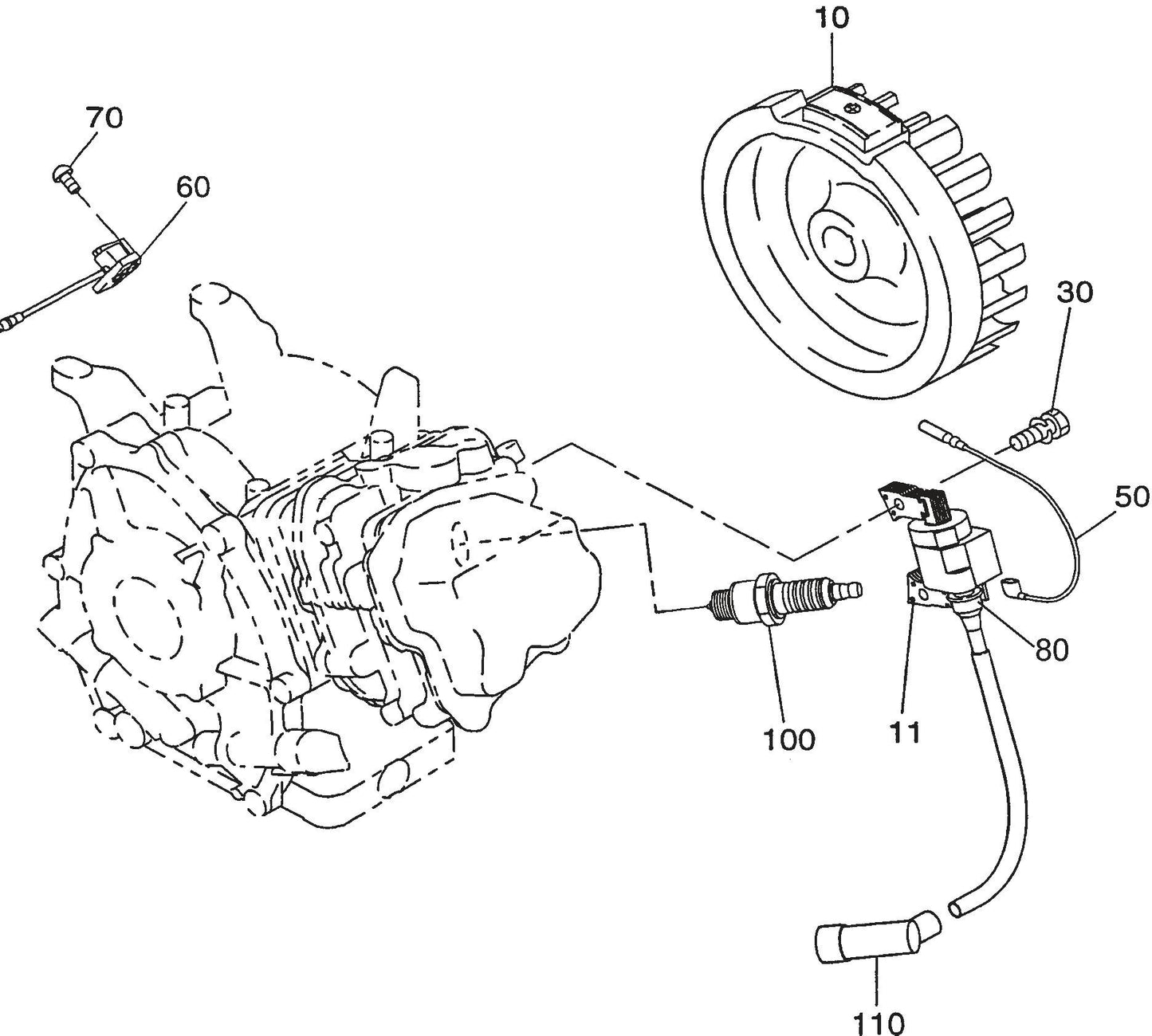 10
70
60
30
50
80
100
11
110