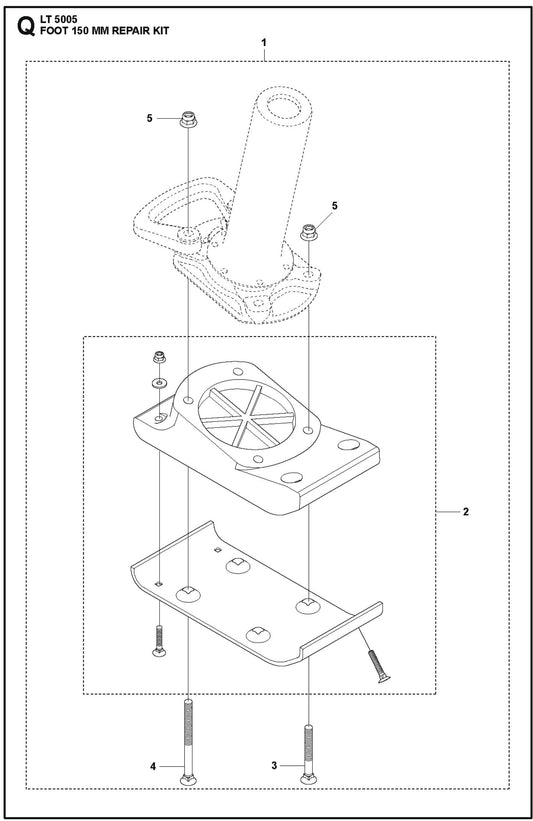 Q LT 5005
FOOT 150 MM REPAIR KIT

1

5

5

2

4

3