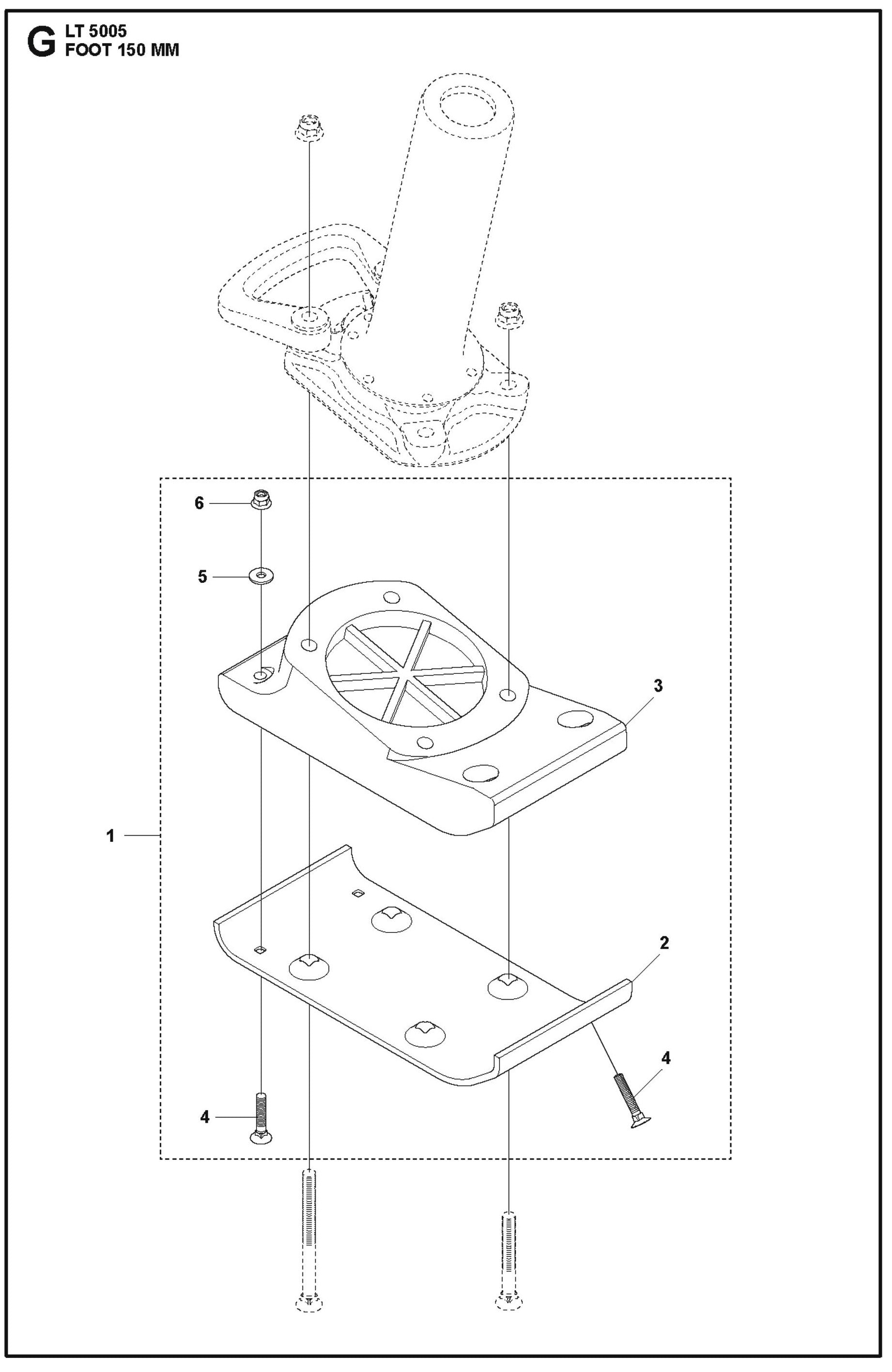 G LT 5005
FOOT 150 MM

6

5

3

1

2

4

4