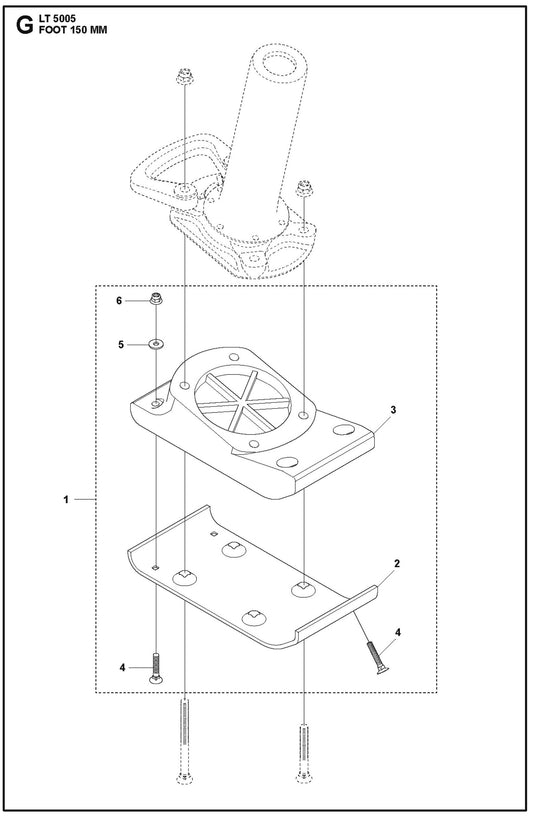 G LT 5005
FOOT 150 MM

6

5

3

1

2

4

4