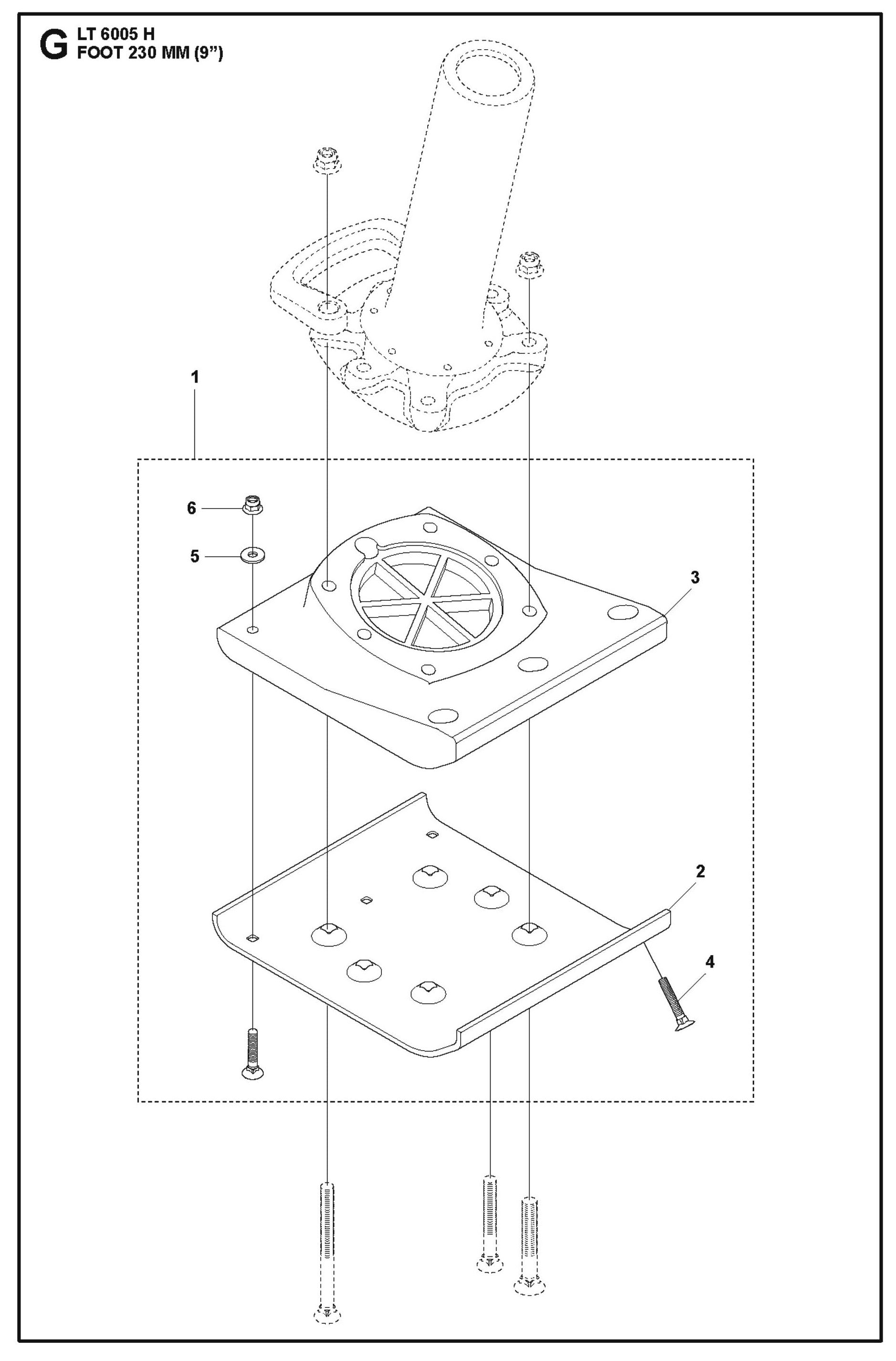 G LT 6005 H
FOOT 230 MM (9")

1

6

5

3

2

4