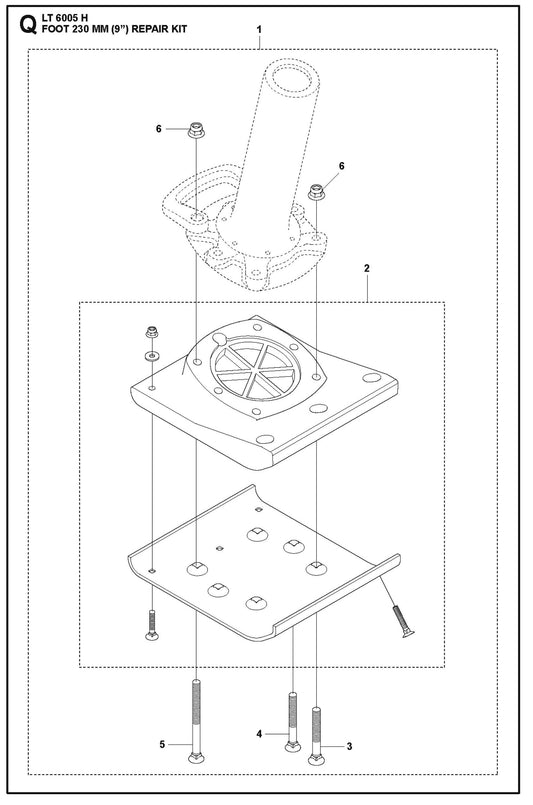 Q LT 6005 H
FOOT 230 MM (9") REPAIR KIT

1

6

6

2

5

4

3