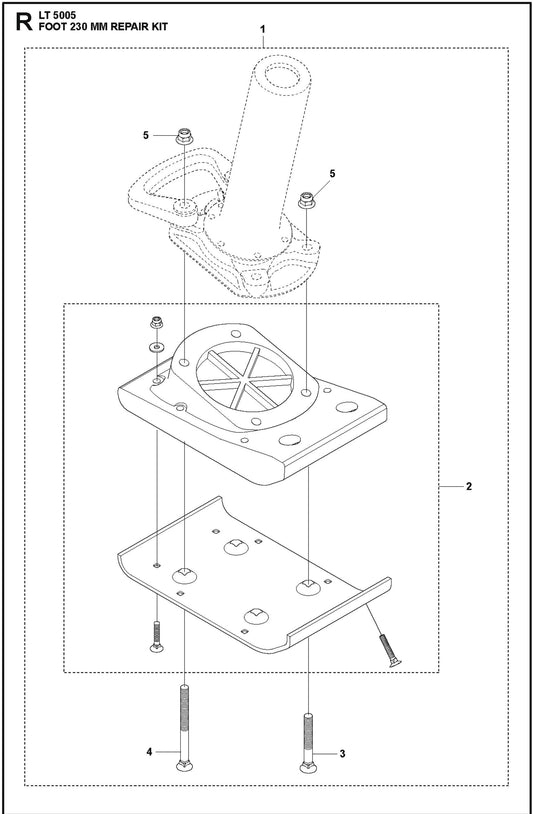 R LT 5005
FOOT 230 MM REPAIR KIT

1

5

5

2

4

3