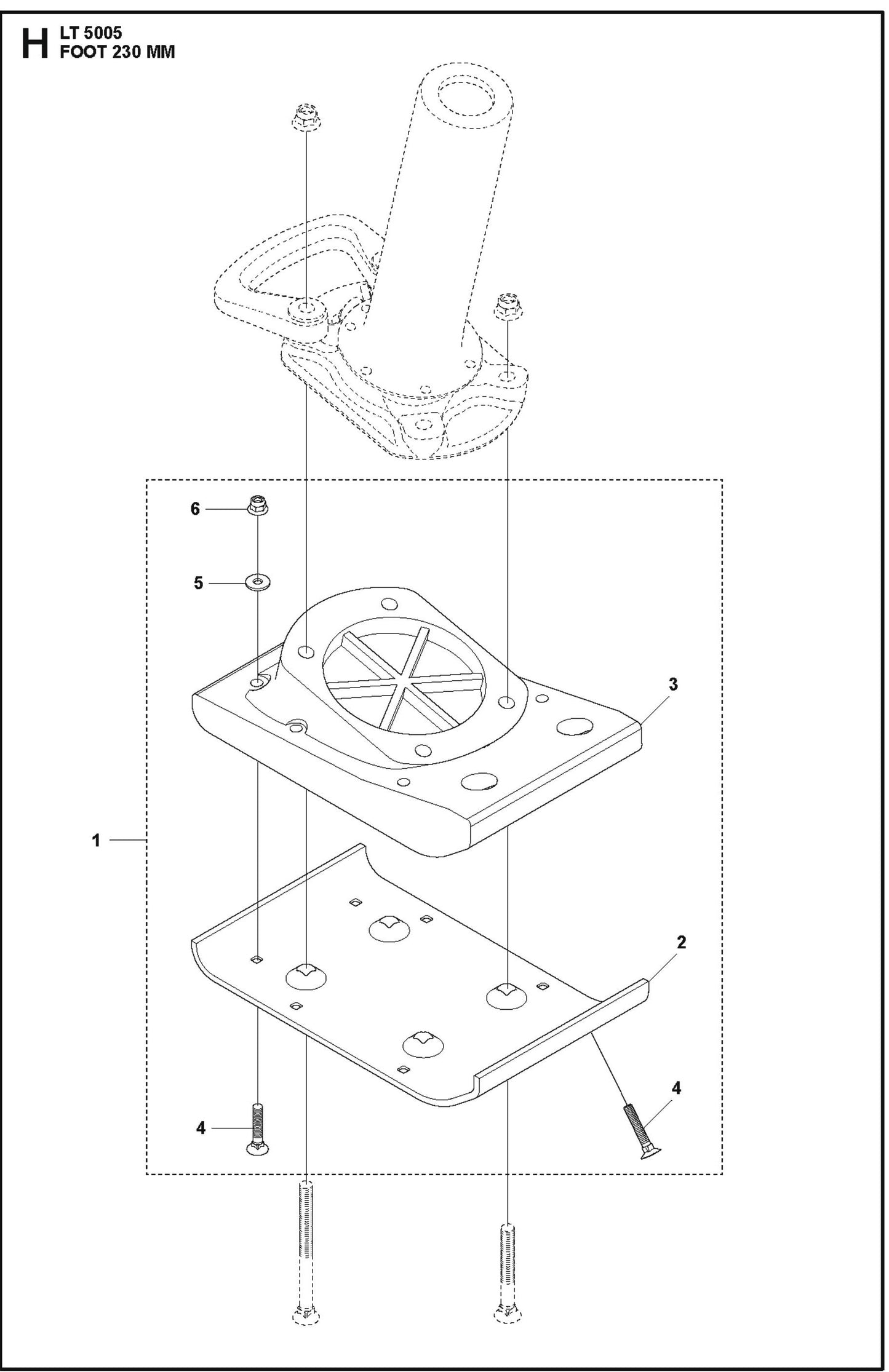 H LT 5005
FOOT 230 MM

6
5
3
1
2
4
4