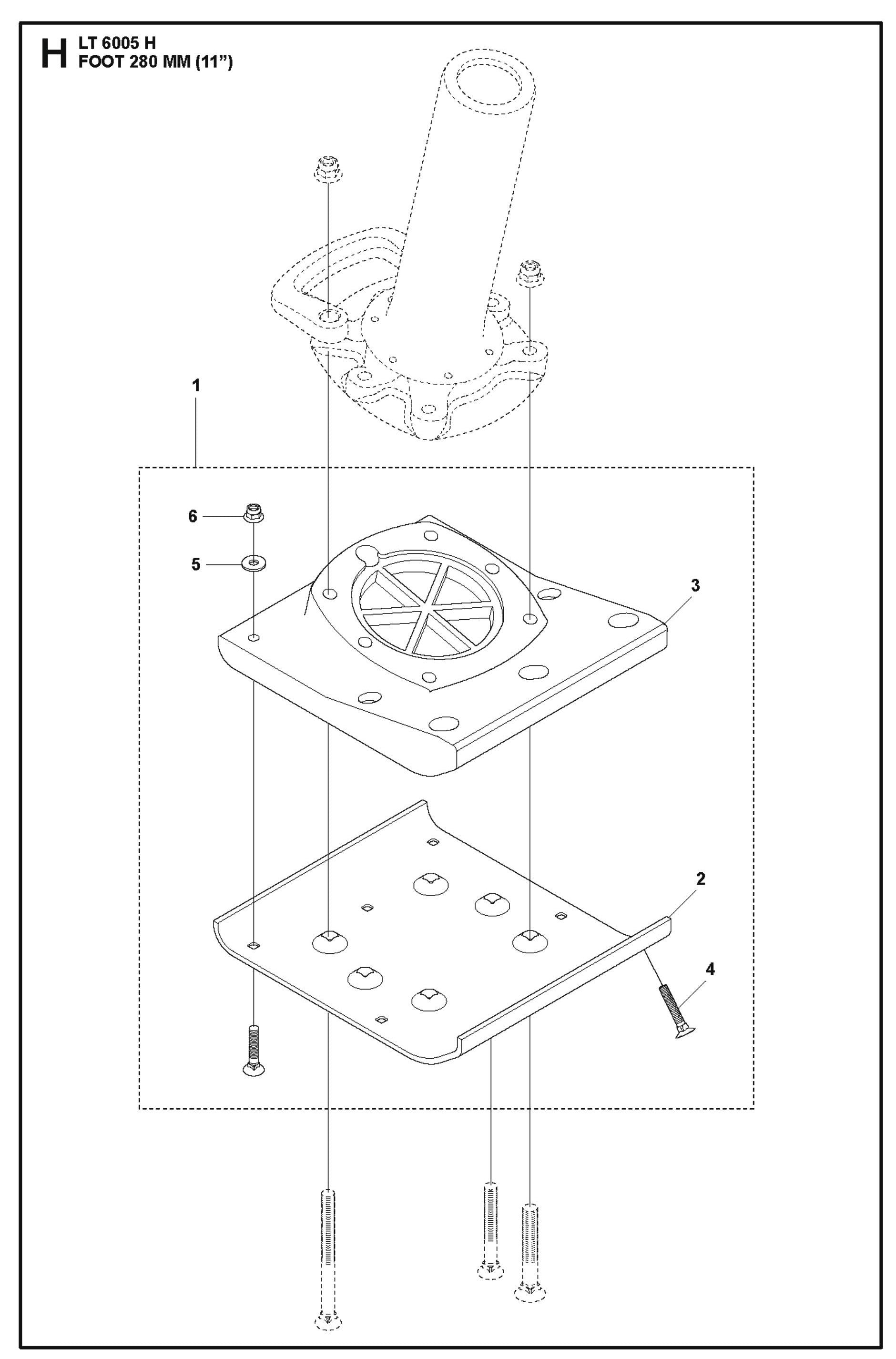 H LT 6005 H
FOOT 280 MM (11")

1

6

5

3

2

4