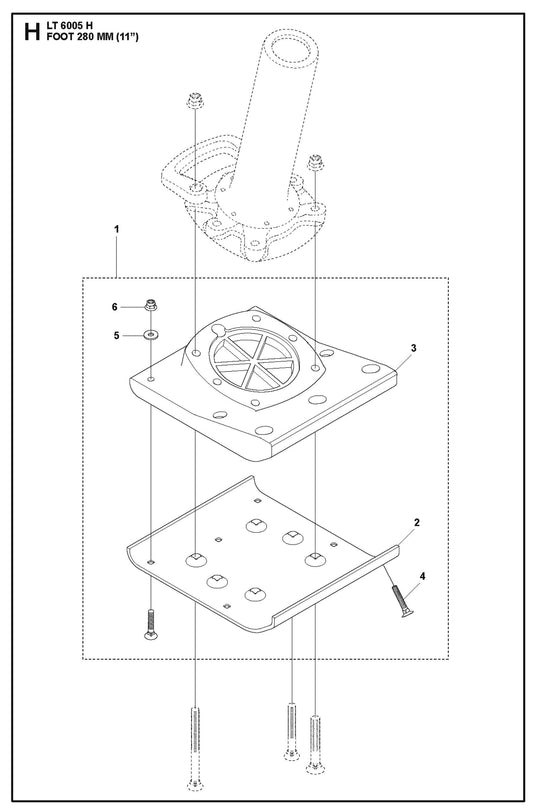 H LT 6005 H
FOOT 280 MM (11")

1

6

5

3

2

4