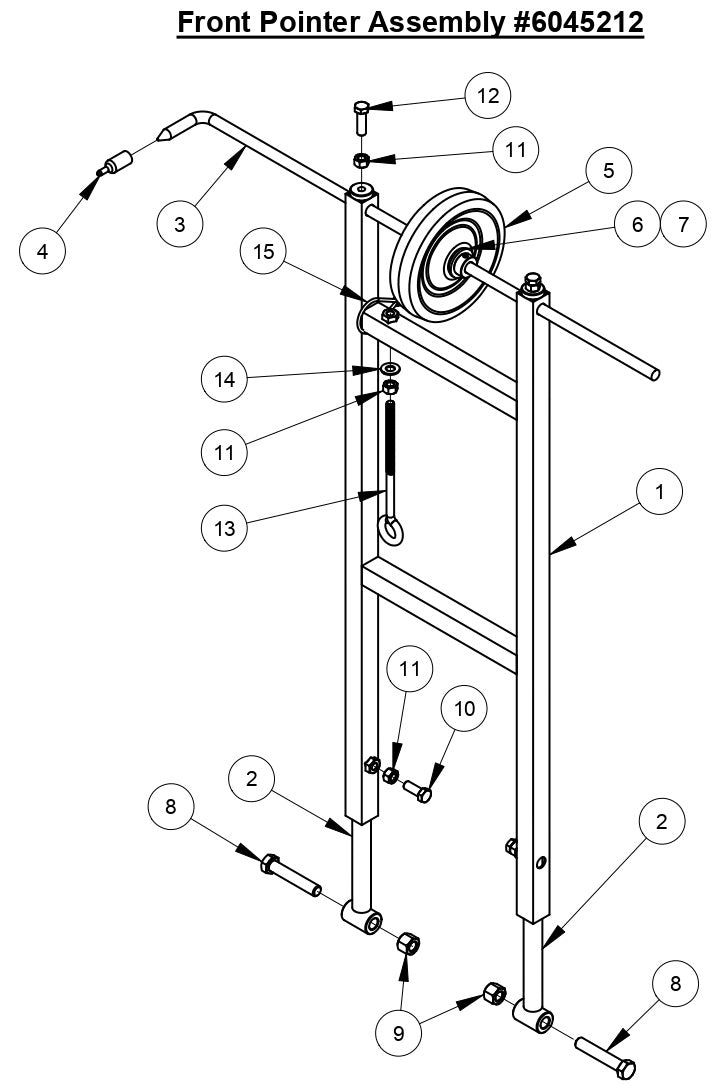 Front Pointer Assembly #6045212

12
11
5
6
7
3
4
15
14
11
13
1
11
10
2
8
2
9
8