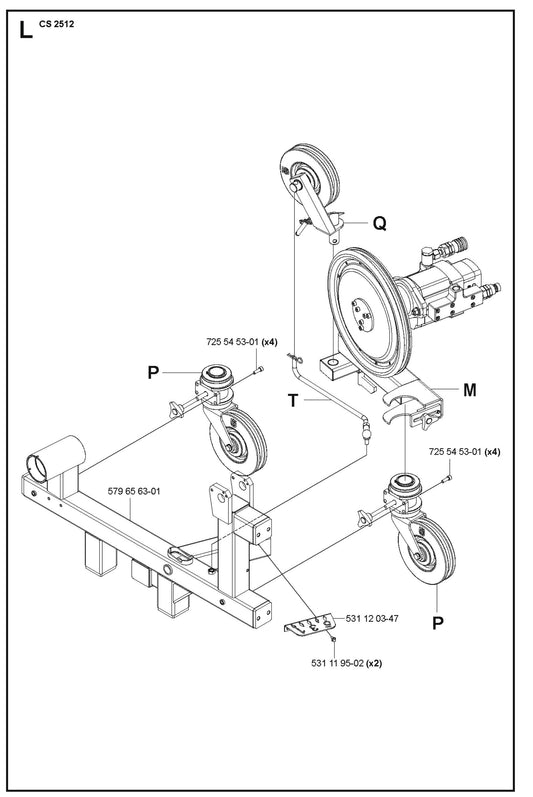 L CS 2512

Q

725 54 53-01 (x4)

P

T

M

725 54 53-01 (x4)

579 65 63-01

531 12 03-47

531 11 95-02 (x2)

P