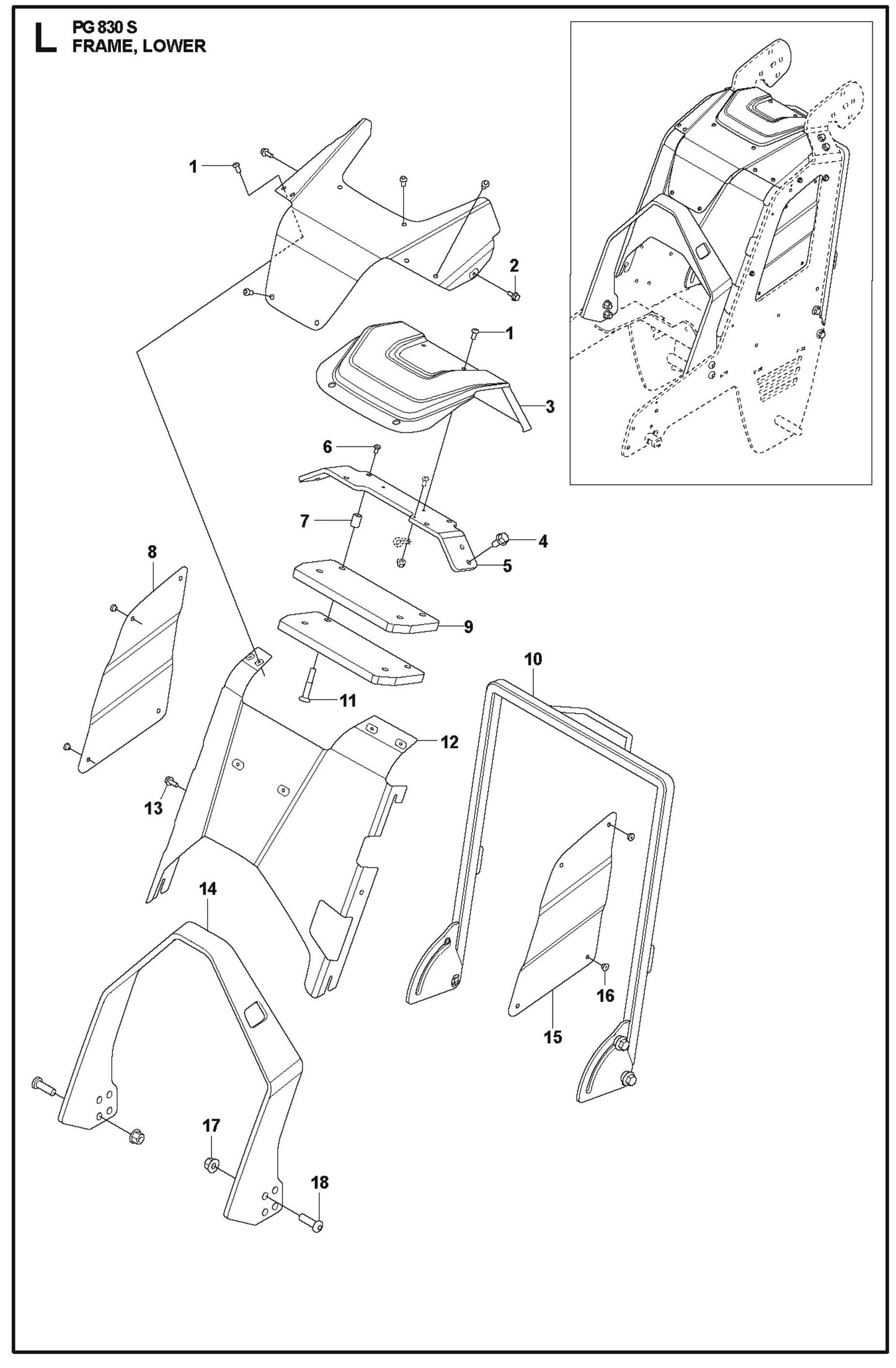 L PG 830 S
FRAME, LOWER

1
2
1
3
6
7
4
5
8
9
10
11
12
13
14
15
16
17
18